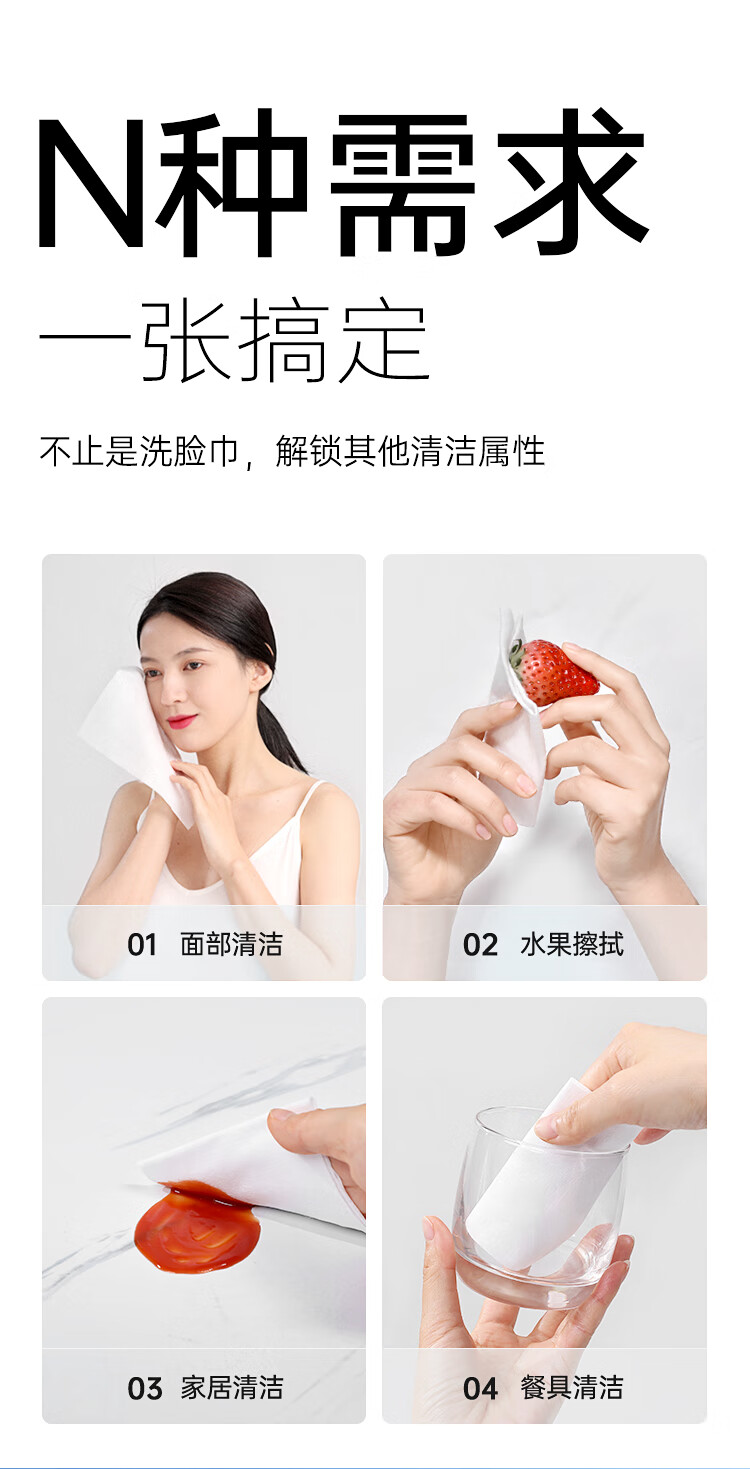 N种需求
一张搞定

不止是洗脸巾，解锁其他清洁属性

01 面部清洁

02 水果擦拭

03 家居清洁

04 餐具清洁