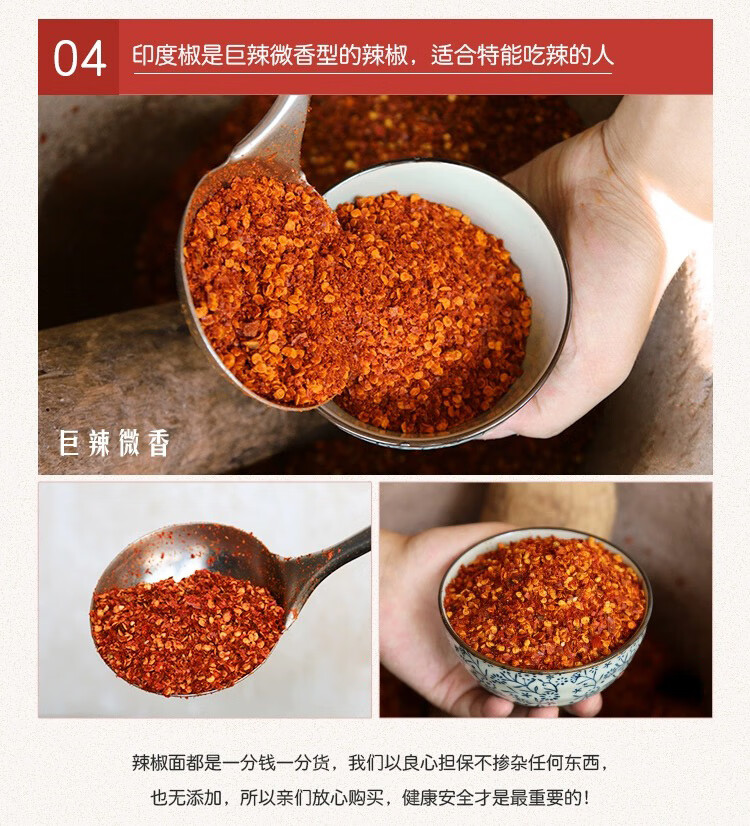 04 印度椒是巨辣微香型的辣椒，适合特能吃辣的人

巨辣微香

辣椒面都是一分钱一分货，我们以良心担保不掺杂任何东西，也无添加，所以亲们放心购买，健康安全才是最重要的！