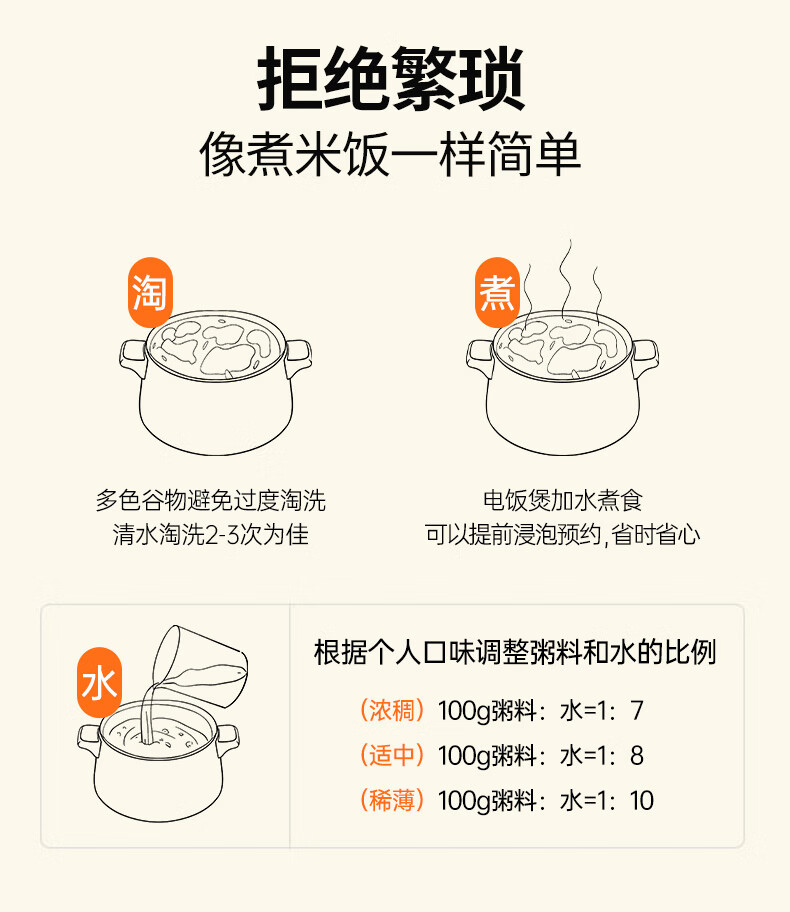 拒绝繁琐
像煮米饭一样简单

淘

多色谷物避免过度淘洗
清水淘洗2-3次为佳

煮

电饭煲加水煮食
可以提前浸泡预约，省时省心

水

根据个人口味调整粥料和水的比例

（浓稠）100g粥料：水=1：7
（适中）100g粥料：水=1：8
（稀薄）100g粥料：水=1：10