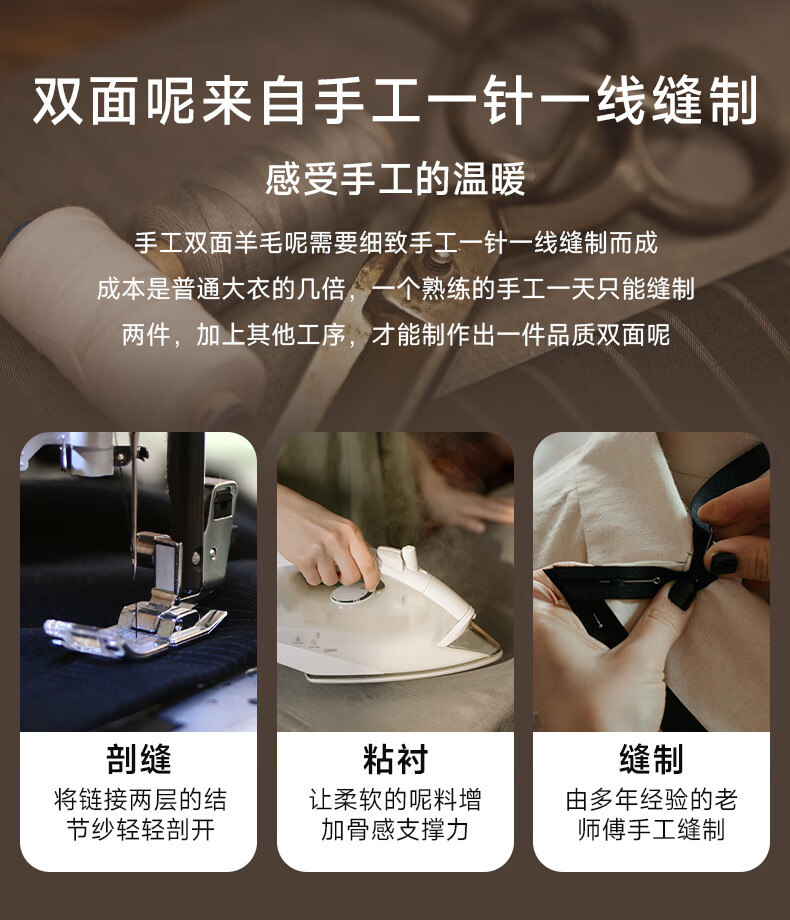 双面呢来自手工一针一线缝制

感受手工的温暖

手工双面羊毛呢需要细致手工一针一线缝制而成
成本是普通大衣的几倍，一个熟练的手工一天只能缝制
两件，加上其他工序，才能制作出一件品质双面呢

剖缝
将链接两层的结节纱轻轻剖开

粘衬
让柔软的呢料增加骨感支撑力

缝制
由多年经验的老师傅手工缝制