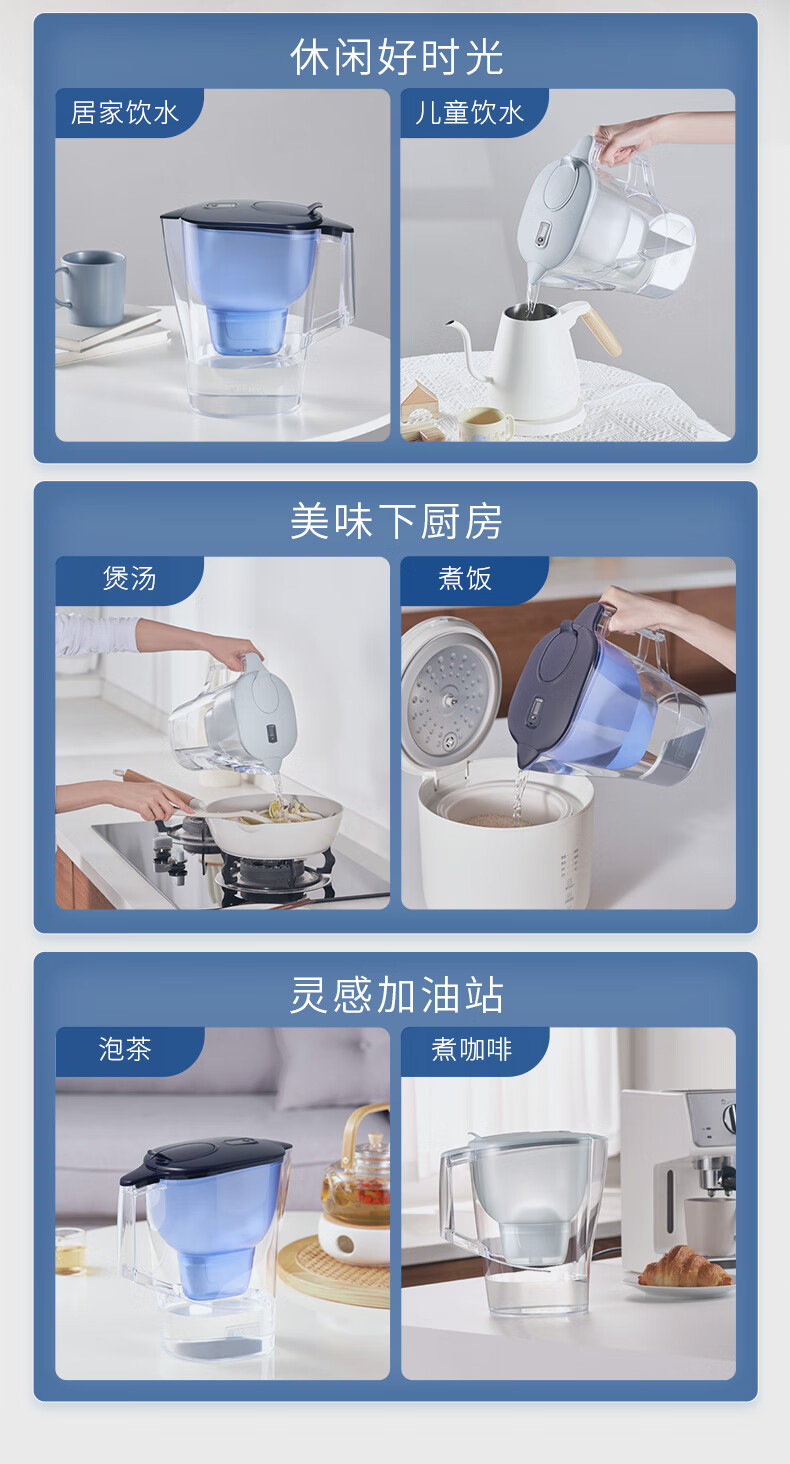 休闲好时光

居家饮水

儿童饮水

美味下厨房

煲汤

煮饭

灵感加油站

泡茶

煮咖啡