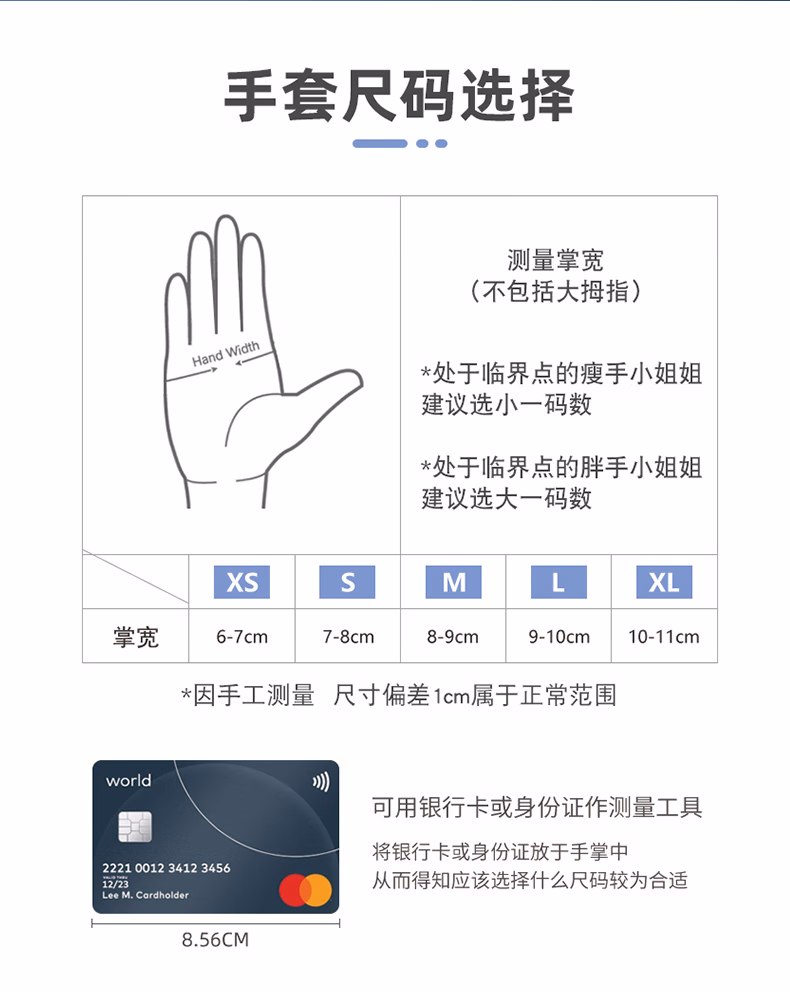 手套尺码选择

Hand Width

测量掌宽
（不包括大拇指）

*处于临界点的瘦手小姐姐建议选小一码数

*处于临界点的胖手小姐姐建议选大一码数

| | XS | S | M | L | XL |
|---|---|---|---|---|---|
| 掌宽 | 6-7cm | 7-8cm | 8-9cm | 9-10cm | 10-11cm |

*因手工测量 尺寸偏差1cm属于正常范围

world
2221 0012 3412 3456
VALID THRU
12/23
Lee M. Cardholder

8.56CM

可用银行卡或身份证作测量工具

将银行卡或身份证放于手掌中
从而得知应该选择什么尺码较为合适