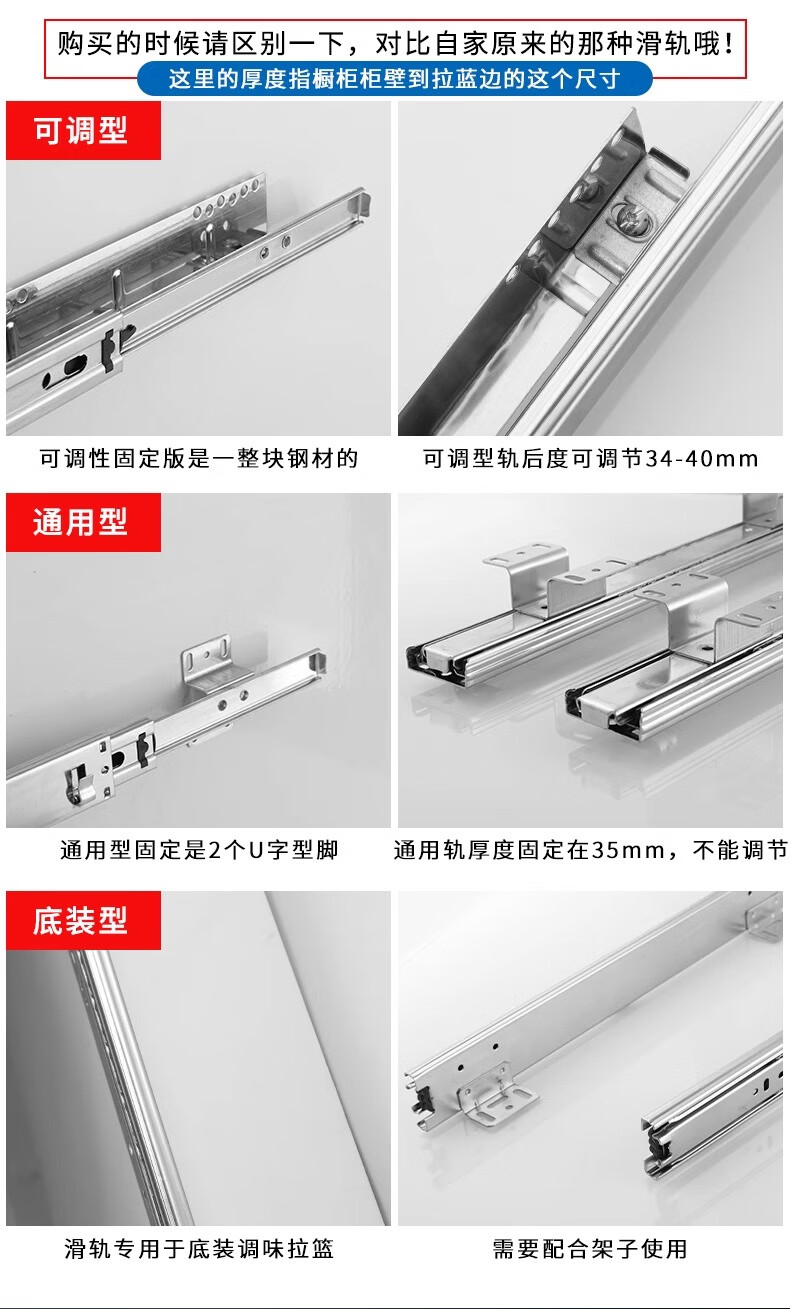 购买的时候请区别一下，对比自家原来的那种滑轨哦！

这里的厚度指橱柜柜壁到拉蓝边的这个尺寸

可调型

可调性固定版是一整块钢材的

可调型轨后度可调节34-40mm

通用型

通用型固定是2个U字型脚

通用轨厚度固定在35mm，不能调节

底装型

滑轨专用于底装调味拉篮

需要配合架子使用