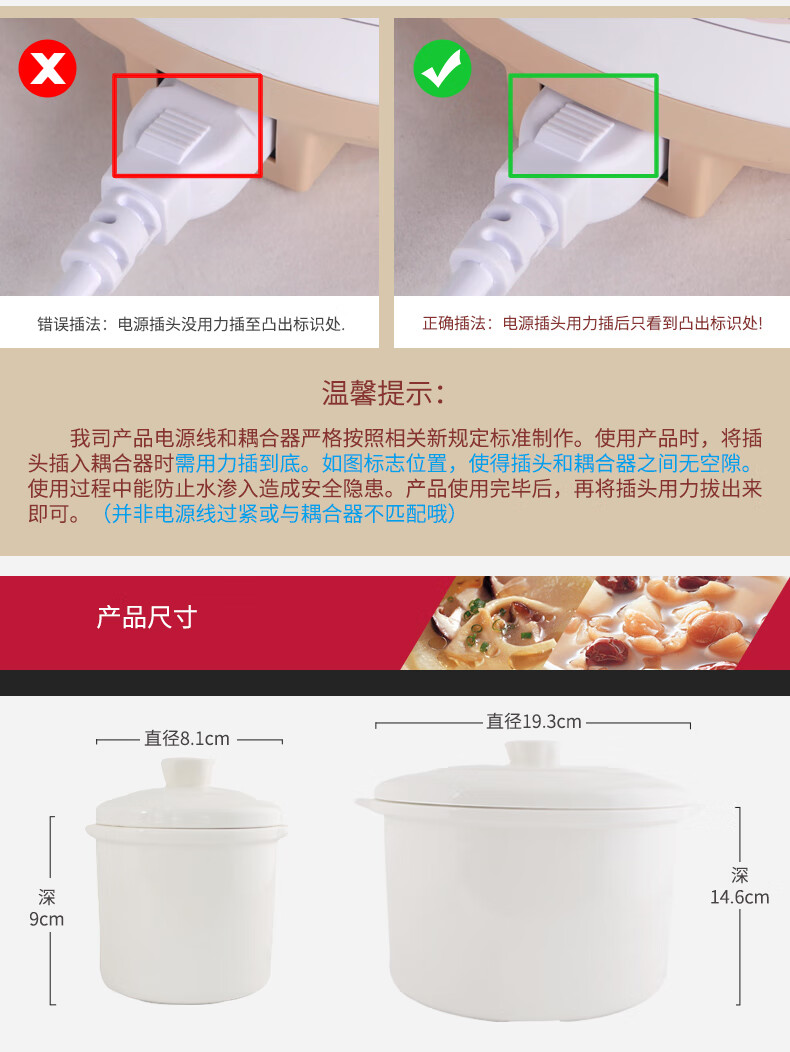 错误插法：电源插头没用力插至凸出标识处.

正确插法：电源插头用力插后只看到凸出标识处!

温馨提示：

我司产品电源线和耦合器严格按照相关新规定标准制作。使用产品时，将插头插入耦合器时需用力插到底。如图标志位置，使得插头和耦合器之间无空隙。使用过程中能防止水渗入造成安全隐患。产品使用完毕后，再将插头用力拔出来即可。（并非电源线过紧或与耦合器不匹配哦）

产品尺寸

直径8.1cm

深
9cm

直径19.3cm

深
14.6cm