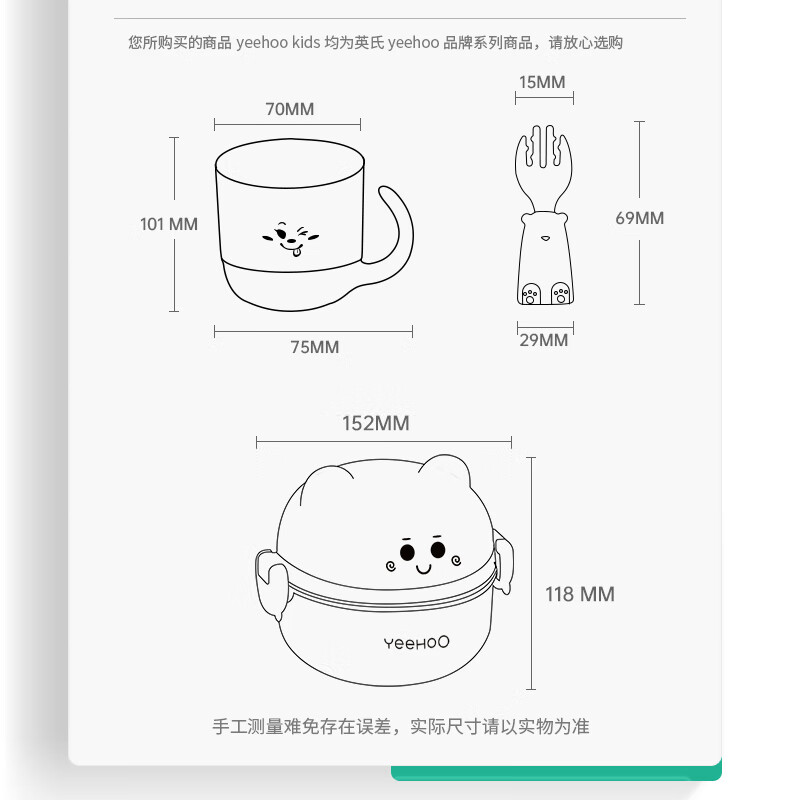 您所购买的商品 yeehoo kids 均为英氏 yeehoo 品牌系列商品，请放心选购

70MM

101 MM

75MM

15MM

69MM

29MM

152MM

118 MM

YeeHOO

手工测量难免存在误差，实际尺寸请以实物为准