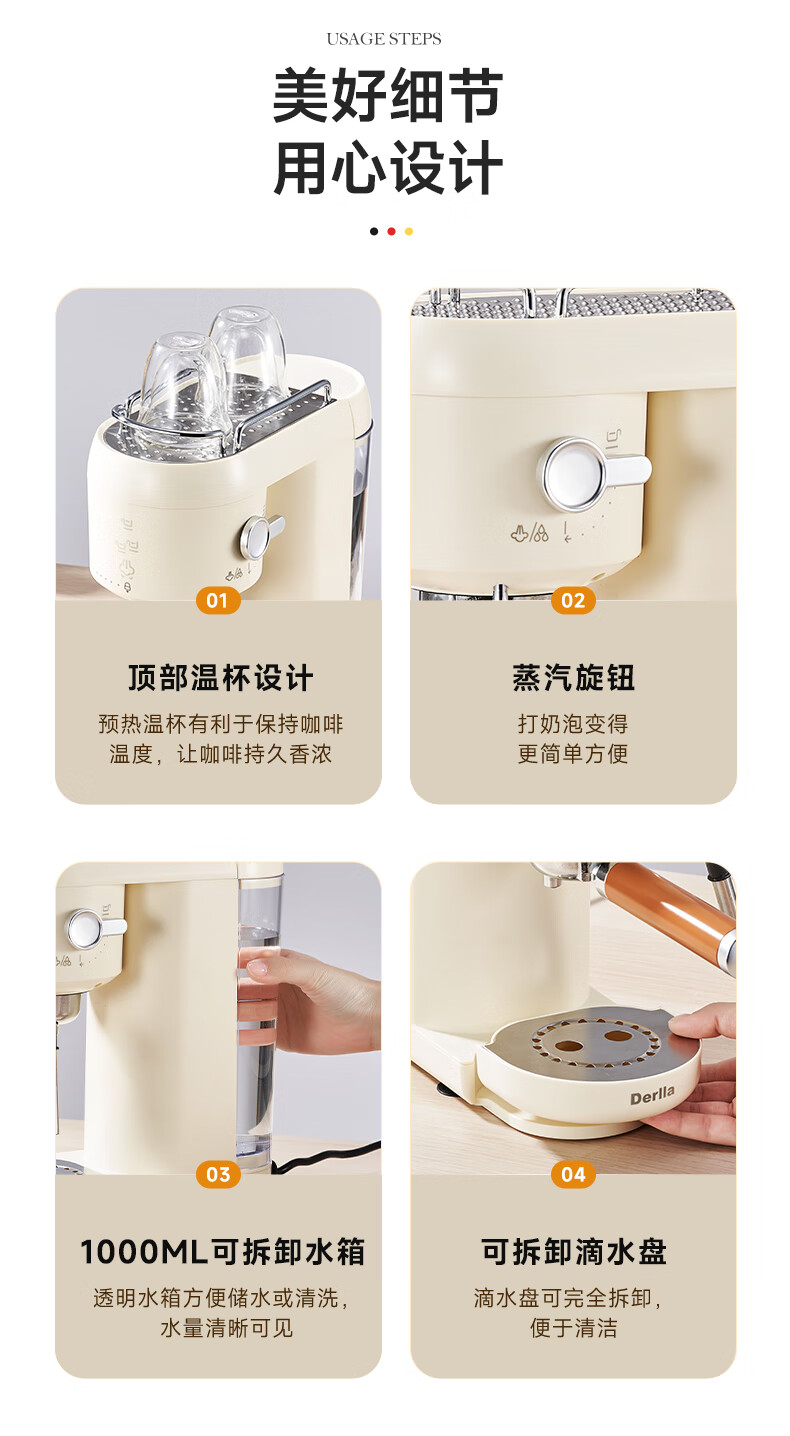 USAGE STEPS

美好细节
用心设计

01

顶部温杯设计

预热温杯有利于保持咖啡温度，让咖啡持久香浓

02

蒸汽旋钮

打奶泡变得更简单方便

03

1000ML可拆卸水箱

透明水箱方便储水或清洗，水量清晰可见

Derlla

04

可拆卸滴水盘

滴水盘可完全拆卸，便于清洁