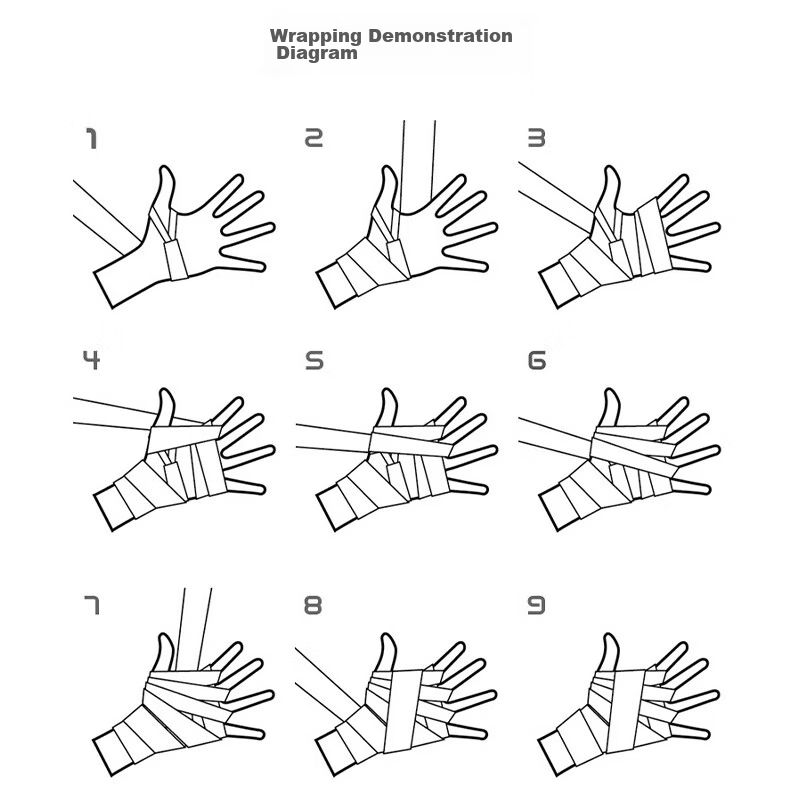 Wrapping Demonstration Diagram

1

2

3

4

5

6

7

8

9