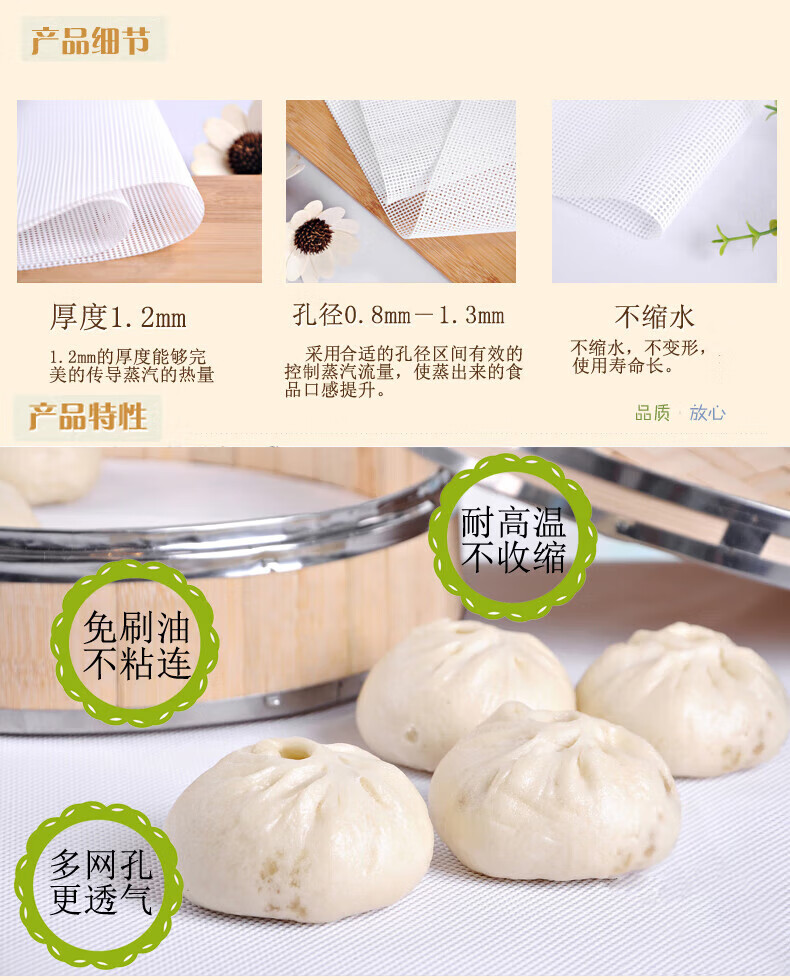 产品细节

厚度1.2mm

1.2mm的厚度能够完美的传导蒸汽的热量

孔径0.8mm－1.3mm

采用合适的孔径区间有效的控制蒸汽流量，使蒸出来的食品口感提升。

不缩水

不缩水，不变形，使用寿命长。

品质 · 放心

产品特性

耐高温
不收缩

免刷油
不粘连

多网孔
更透气