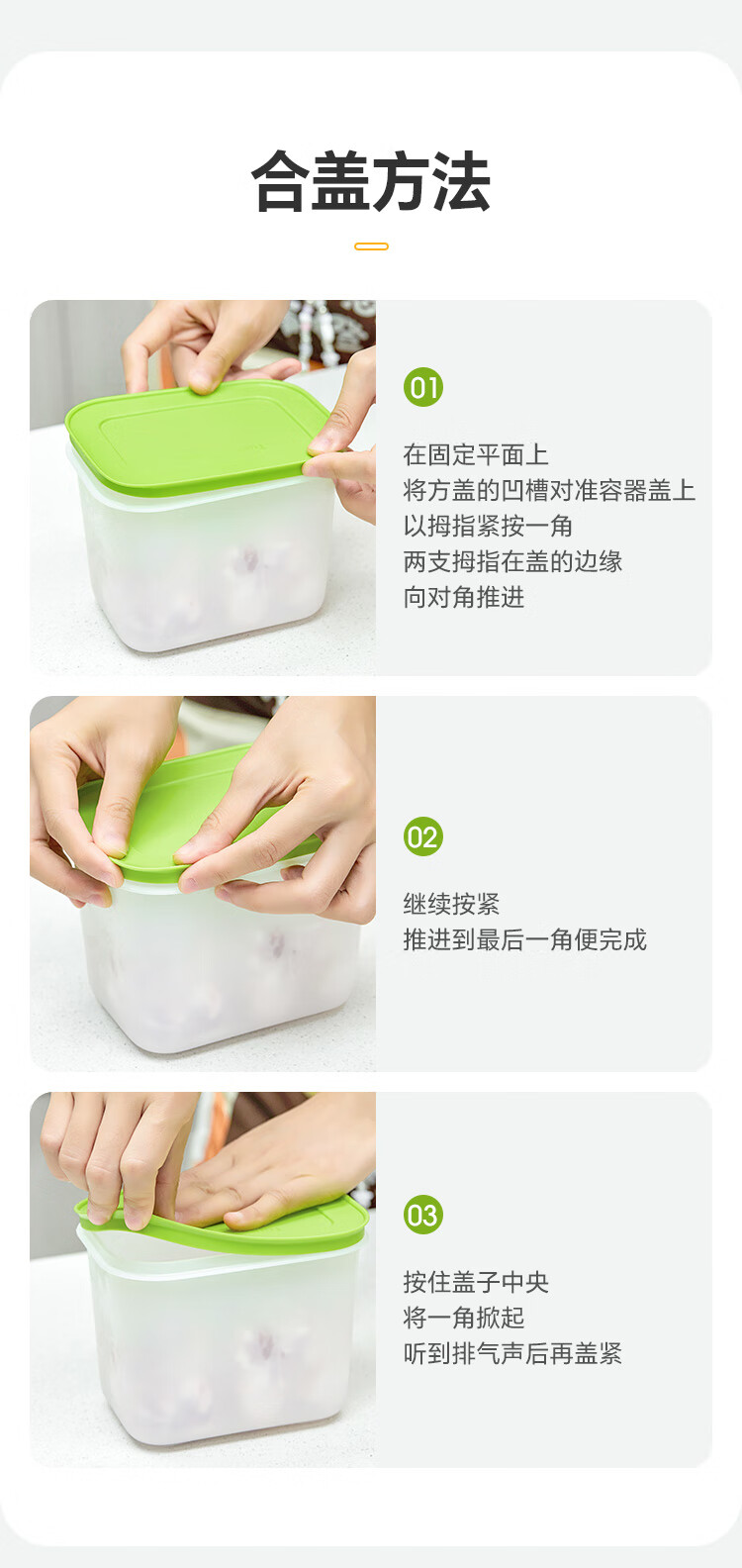 合盖方法

01

在固定平面上
将方盖的凹槽对准容器盖上
以拇指紧按一角
两支拇指在盖的边缘
向对角推进

02

继续按紧
推进到最后一角便完成

03

按住盖子中央
将一角掀起
听到排气声后再盖紧