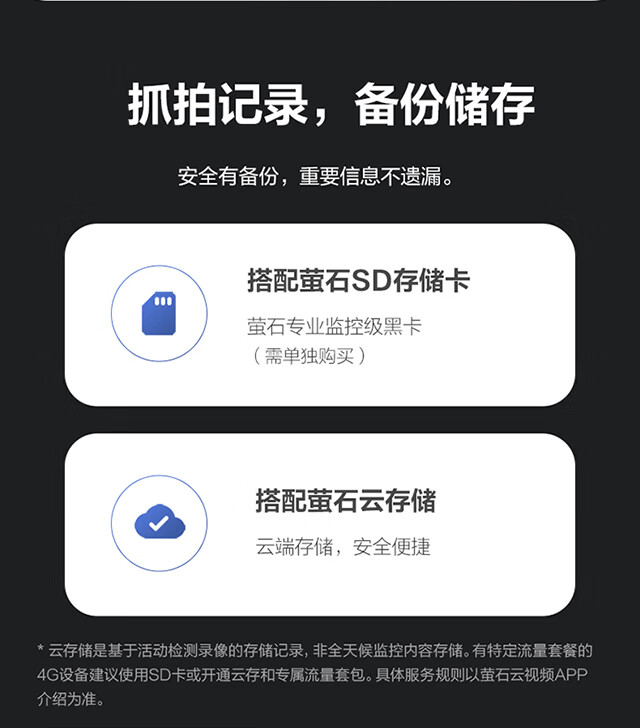 抓拍记录，备份储存

安全有备份，重要信息不遗漏。

搭配萤石SD存储卡

萤石专业监控级黑卡
（需单独购买）

搭配萤石云存储

云端存储，安全便捷

* 云存储是基于活动检测录像的存储记录，非全天候监控内容存储。有特定流量套餐的4G设备建议使用SD卡或开通云存和专属流量套包。具体服务规则以萤石云视频APP介绍为准。