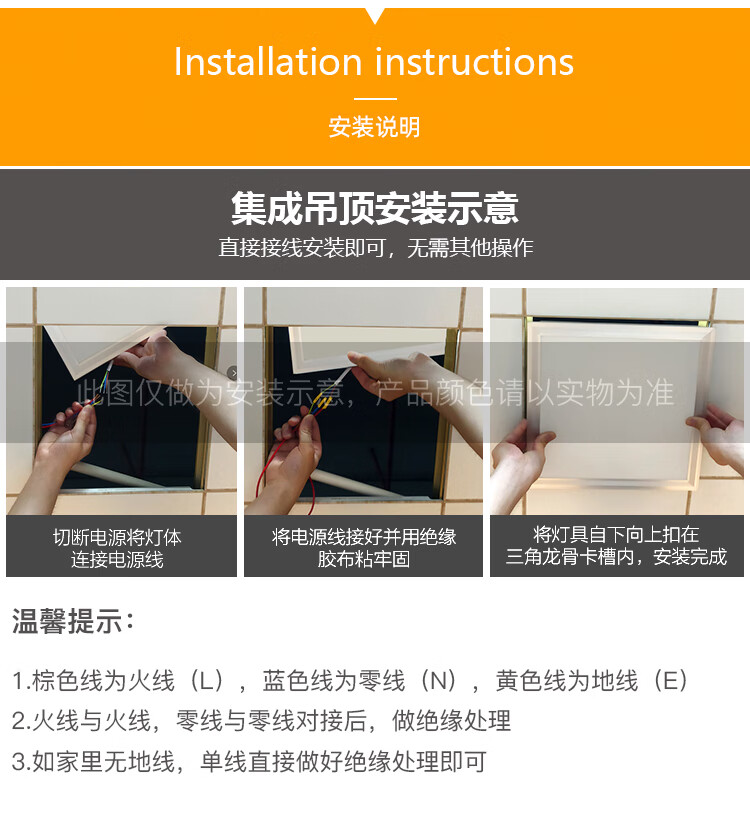 Installation instructions

安装说明

集成吊顶安装示意

直接接线安装即可，无需其他操作

此图仅做为安装示意，产品颜色请以实物为准

切断电源将灯体连接电源线

将电源线接好并用绝缘胶布粘牢固

将灯具自下向上扣在三角龙骨卡槽内，安装完成

温馨提示：

1.棕色线为火线（L），蓝色线为零线（N），黄色线为地线（E）

2.火线与火线，零线与零线对接后，做绝缘处理

3.如家里无地线，单线直接做好绝缘处理即可