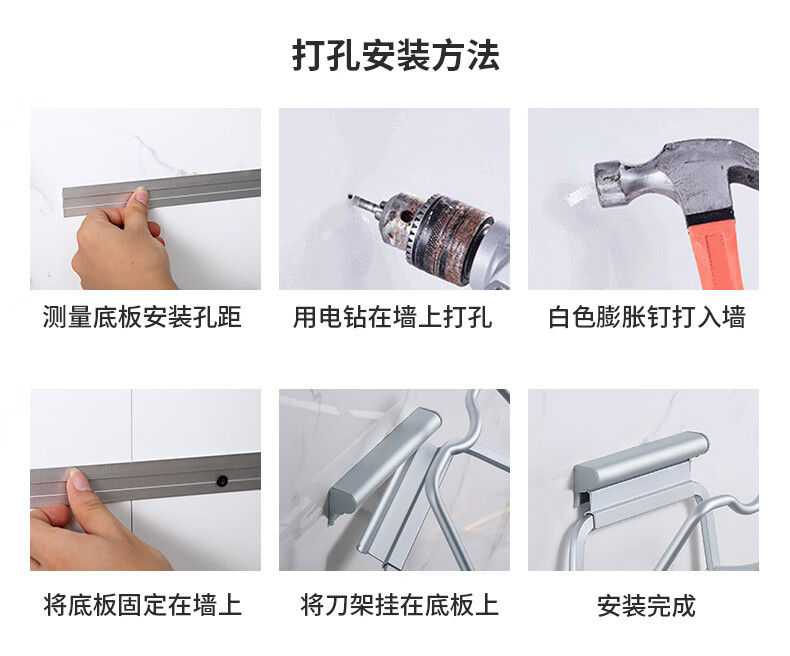 打孔安装方法

测量底板安装孔距

用电钻在墙上打孔

白色膨胀钉打入墙

将底板固定在墙上

将刀架挂在底板上

安装完成