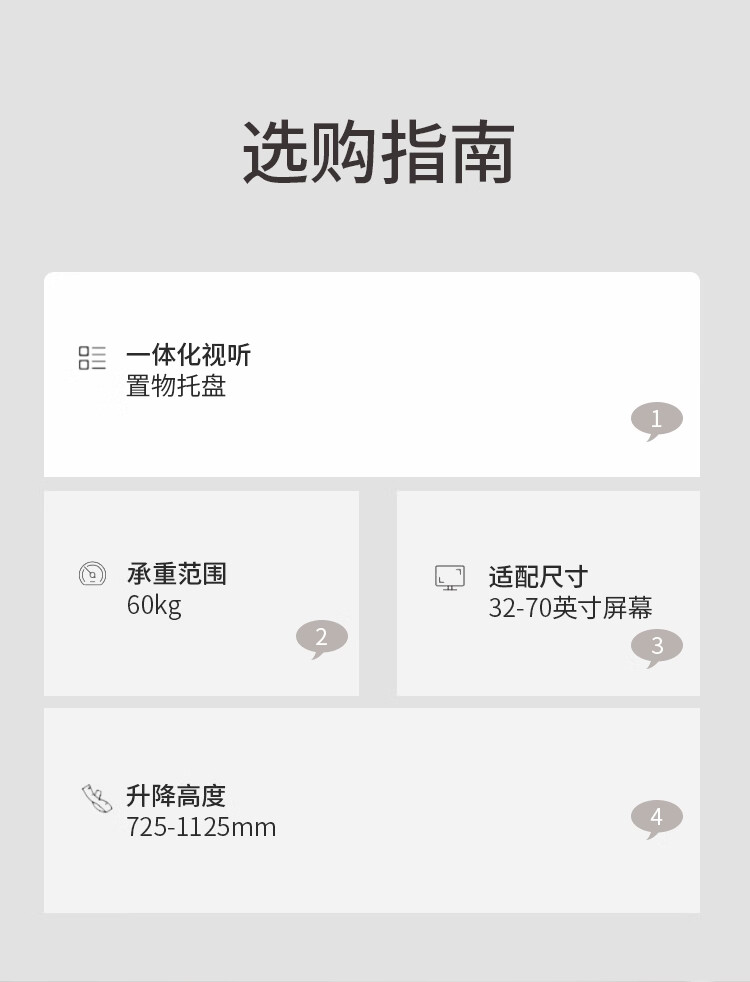 选购指南

一体化视听
置物托盘

1

承重范围
60kg

2

适配尺寸
32-70英寸屏幕

3

升降高度
725-1125mm

4