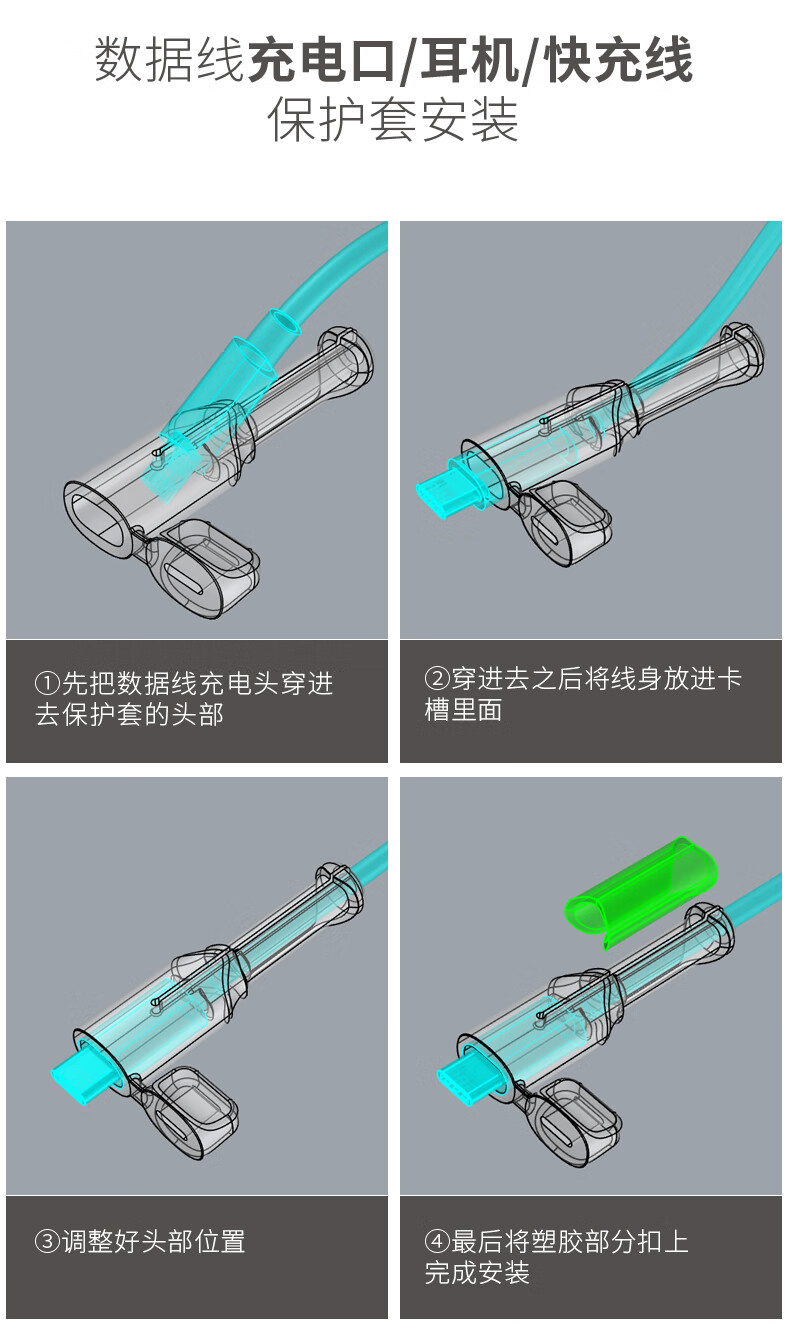 数据线充电口/耳机/快充线
保护套安装

①先把数据线充电头穿进去保护套的头部

②穿进去之后将线身放进卡槽里面

③调整好头部位置

④最后将塑胶部分扣上完成安装