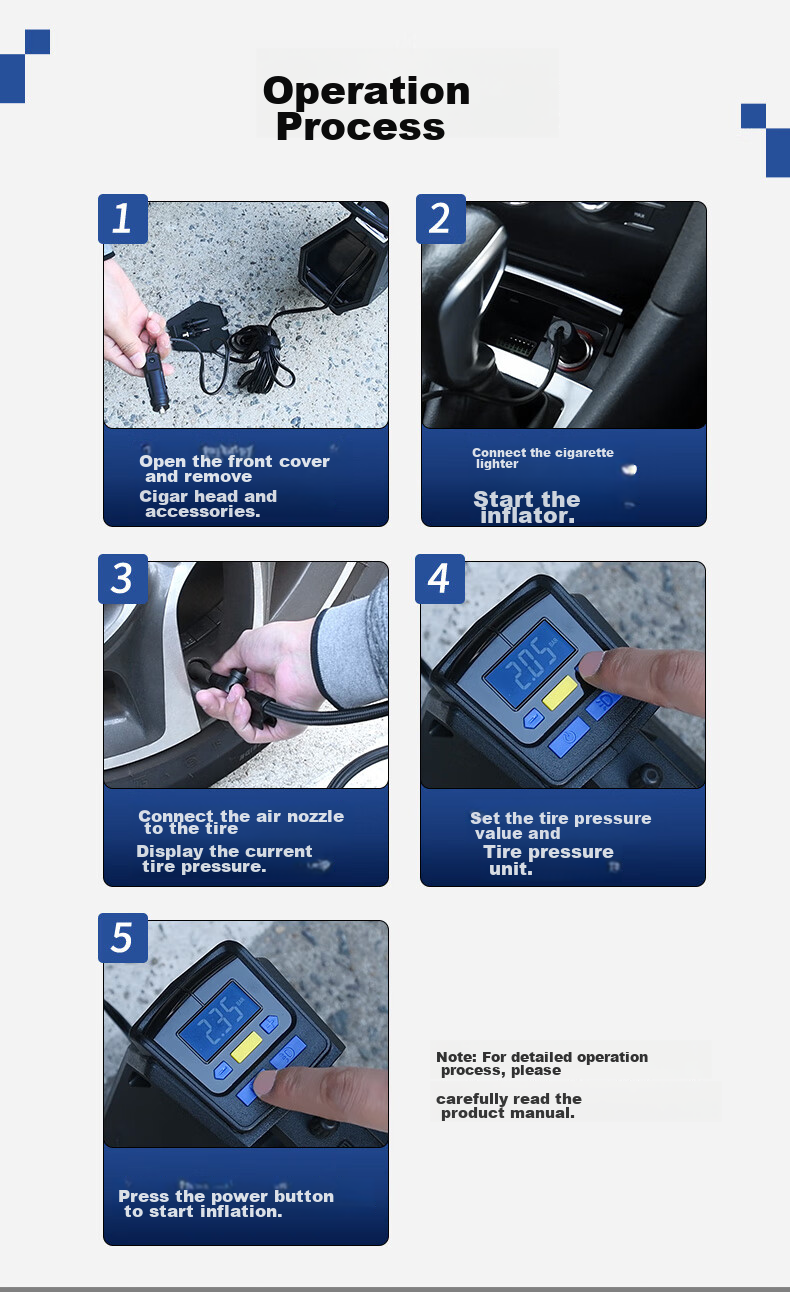 Operation Process

1

Open the front cover and remove

Cigar head and accessories.

2

Connect the cigarette lighter

Start the inflator.

3

Connect the air nozzle to the tire

Display the current tire pressure.

4

Set the tire pressure value and

Tire pressure unit.

5

Press the power button to start inflation.

Note: For detailed operation process, please

carefully read the product manual.