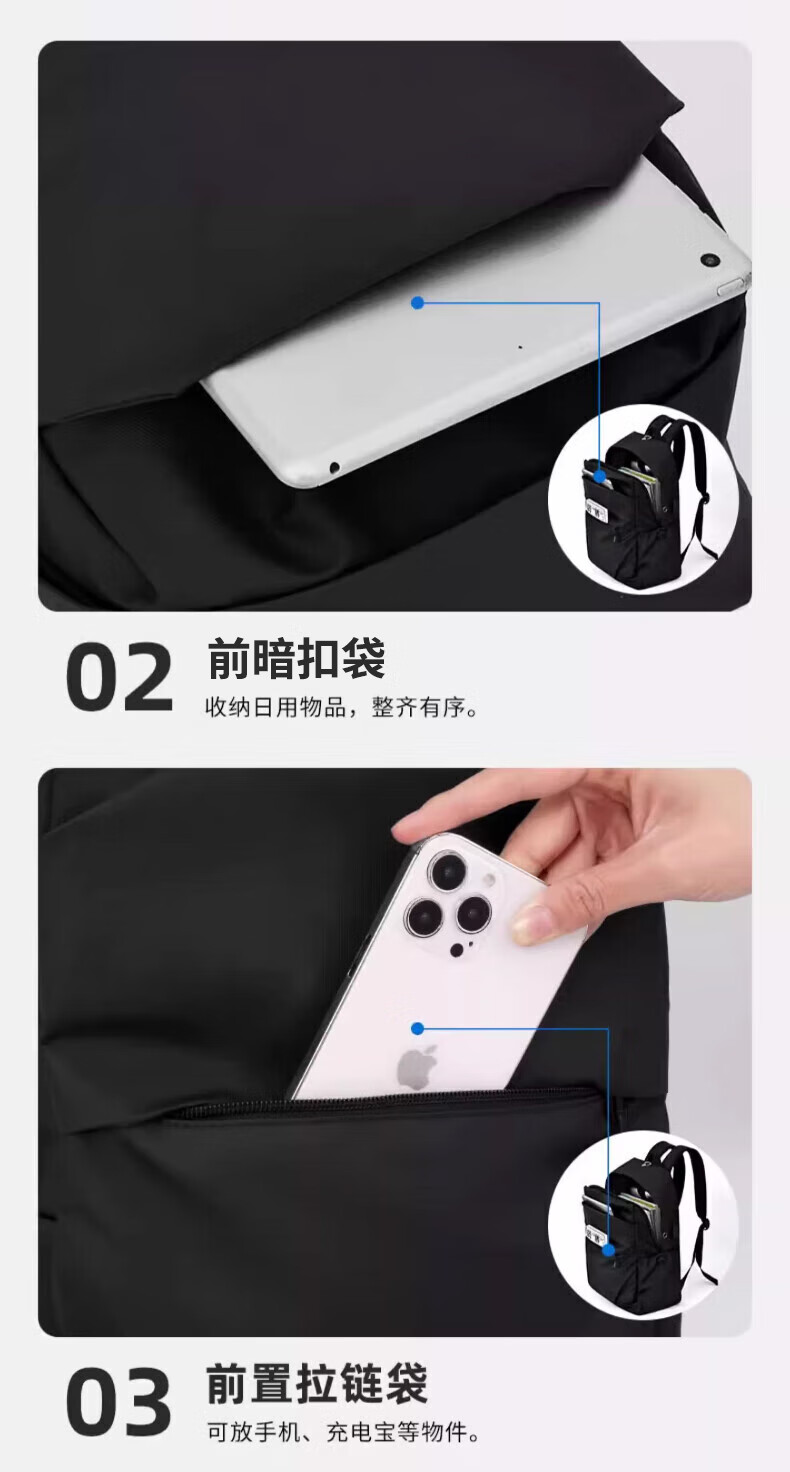 02 前暗扣袋
收纳日用物品，整齐有序。

03 前置拉链袋
可放手机、充电宝等物件。