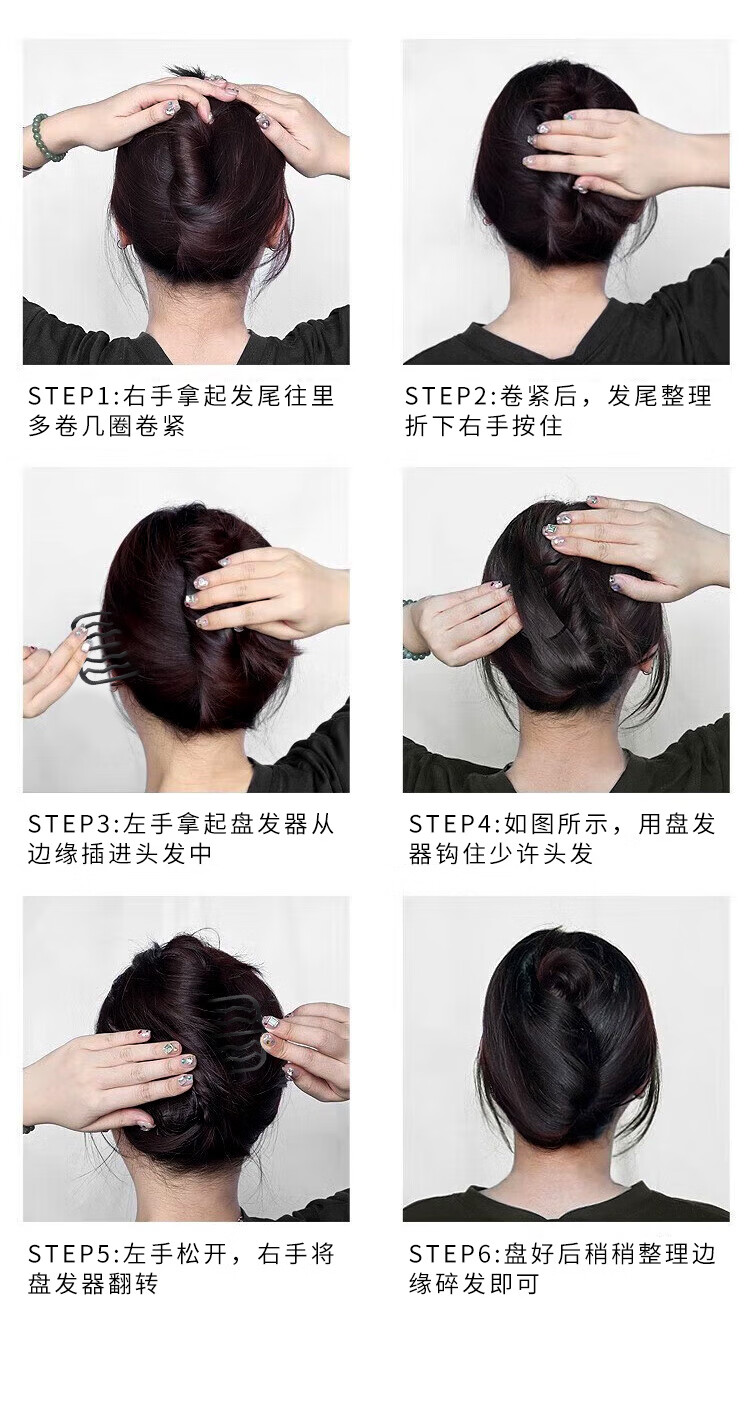 STEP1:右手拿起发尾往里多卷几圈卷紧

STEP2:卷紧后，发尾整理折下右手按住

STEP3:左手拿起盘发器从边缘插进头发中

STEP4:如图所示，用盘发器钩住少许头发

STEP5:左手松开，右手将盘发器翻转

STEP6:盘好后稍稍整理边缘碎发即可