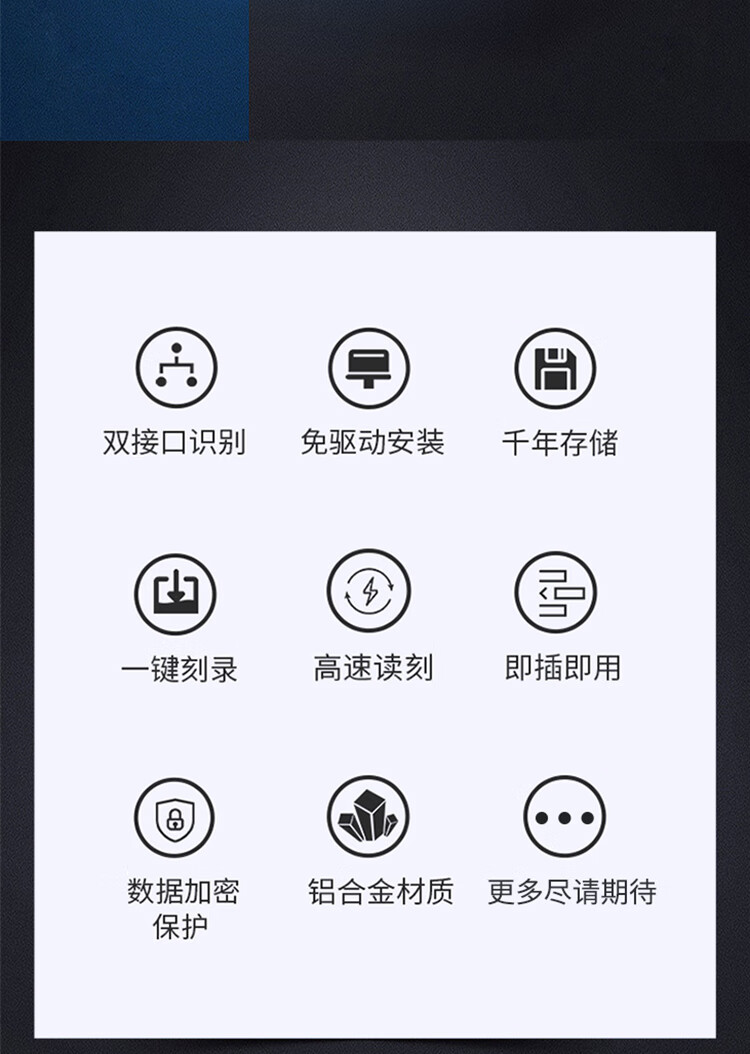 双接口识别

免驱动安装

千年存储

一键刻录

高速读刻

即插即用

数据加密
保护

铝合金材质

更多尽请期待