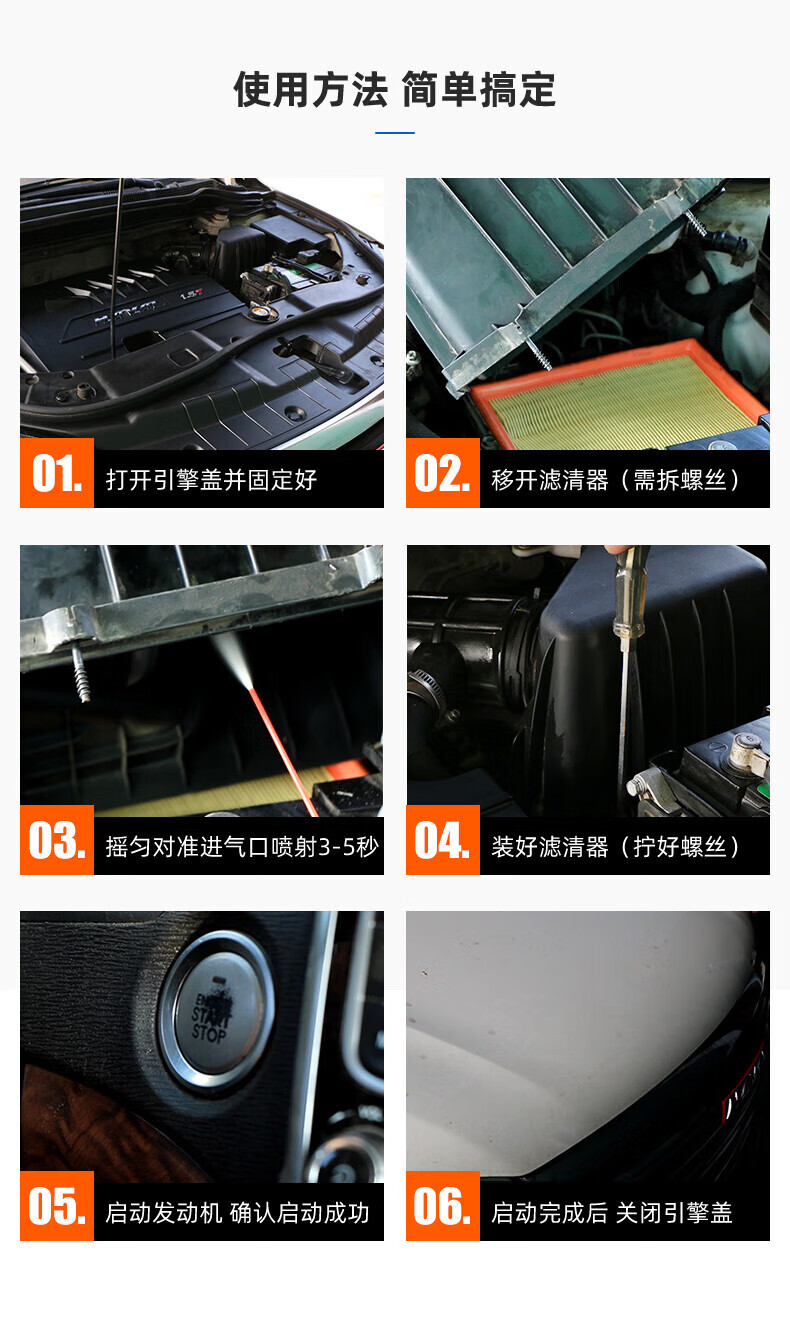 使用方法 简单搞定

01. 打开引擎盖并固定好

02. 移开滤清器（需拆螺丝）

03. 摇匀对准进气口喷射3-5秒

04. 装好滤清器（拧好螺丝）

ENGINE START STOP

05. 启动发动机 确认启动成功

06. 启动完成后 关闭引擎盖