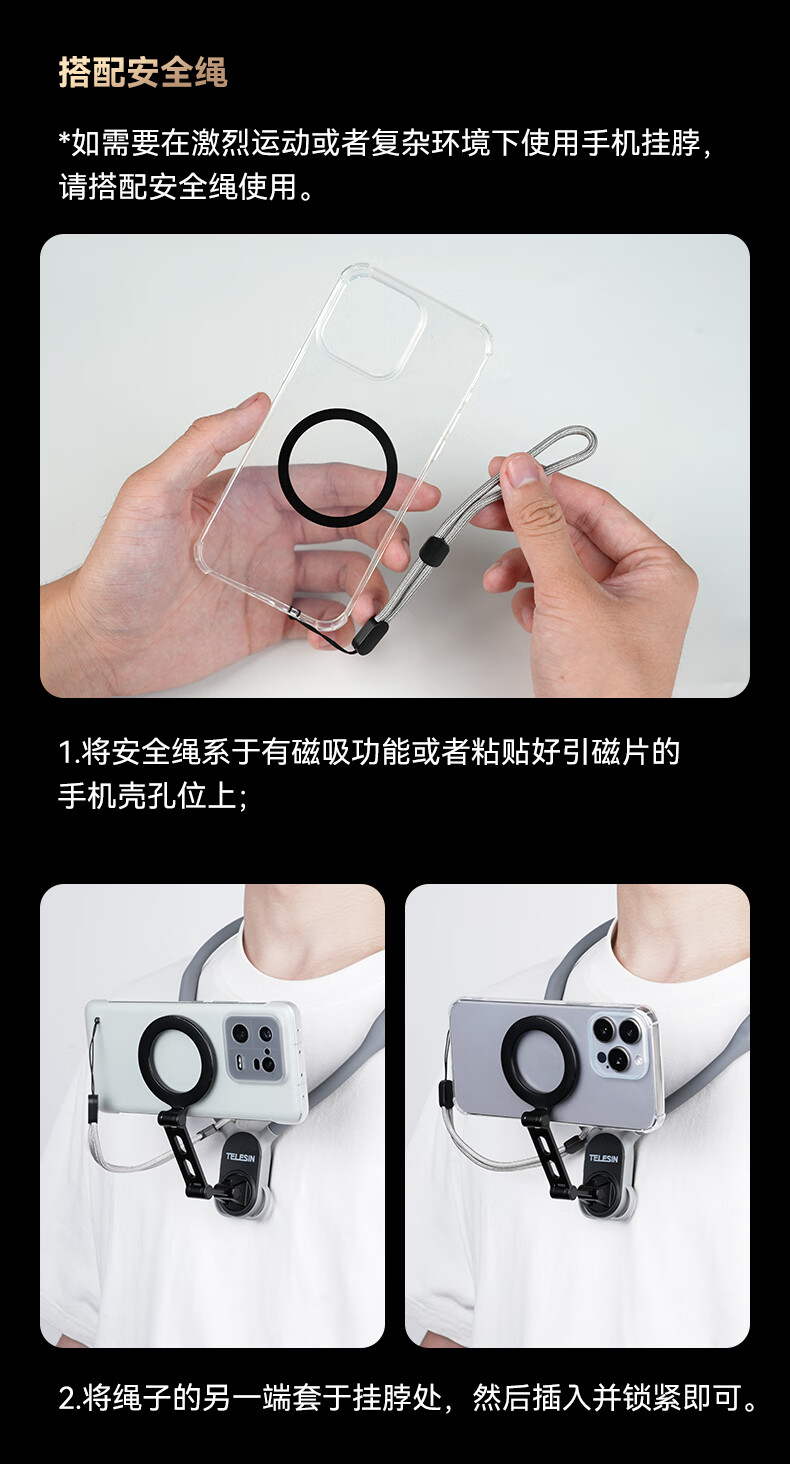 搭配安全绳

*如需要在激烈运动或者复杂环境下使用手机挂脖，请搭配安全绳使用。

1.将安全绳系于有磁吸功能或者粘贴好引磁片的手机壳孔位上；

TELESIN

TELESIN

2.将绳子的另一端套于挂脖处，然后插入并锁紧即可。