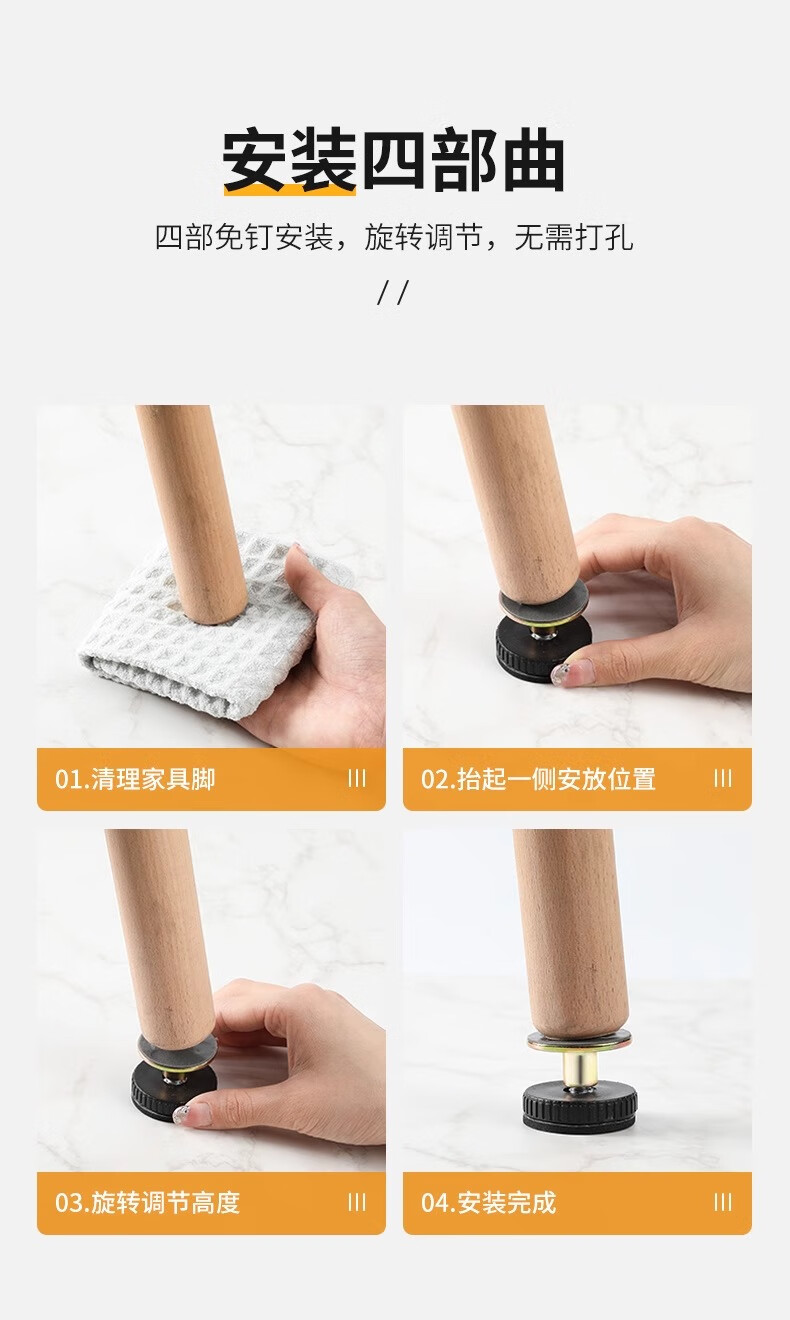 安装四部曲

四部免钉安装，旋转调节，无需打孔

//

01.清理家具脚 III

02.抬起一侧安放位置 III

03.旋转调节高度 III

04.安装完成 III