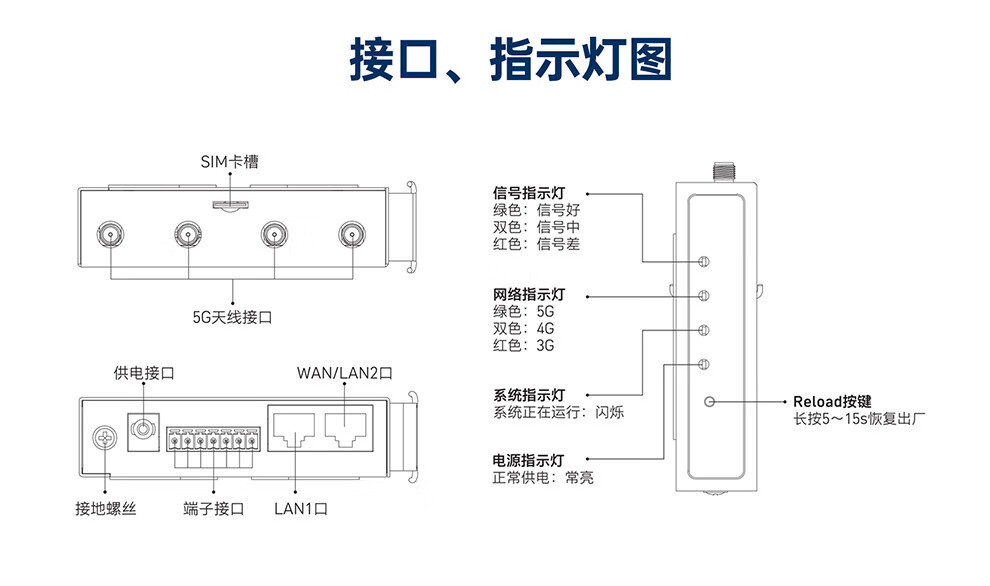 接口、指示灯图

SIM卡槽

5G天线接口

供电接口

WAN/LAN2口

接地螺丝

端子接口

LAN1口

信号指示灯
绿色：信号好
双色：信号中
红色：信号差

网络指示灯
绿色：5G
双色：4G
红色：3G

系统指示灯
系统正在运行：闪烁

电源指示灯
正常供电：常亮

Reload按键
长按5～15s恢复出厂