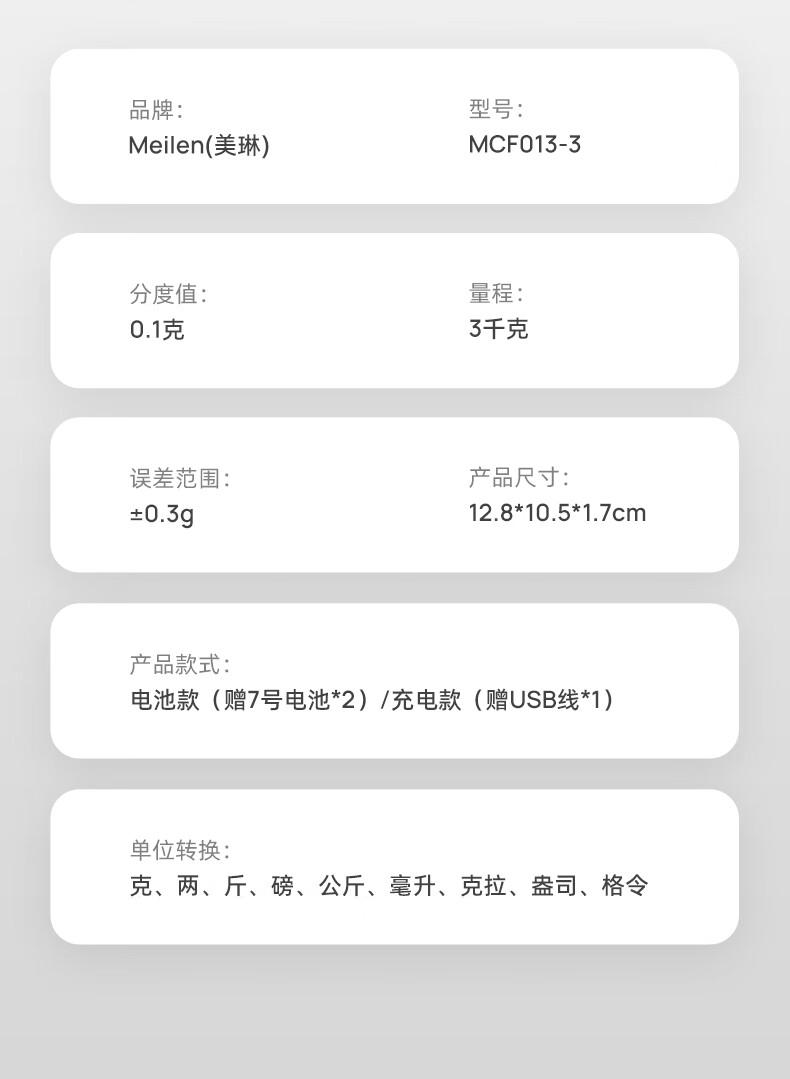 品牌:
Meilen(美琳)

型号:
MCF013-3

分度值:
0.1克

量程:
3千克

误差范围:
±0.3g

产品尺寸:
12.8*10.5*1.7cm

产品款式:
电池款（赠7号电池*2）/充电款（赠USB线*1）

单位转换:
克、两、斤、磅、公斤、毫升、克拉、盎司、格令