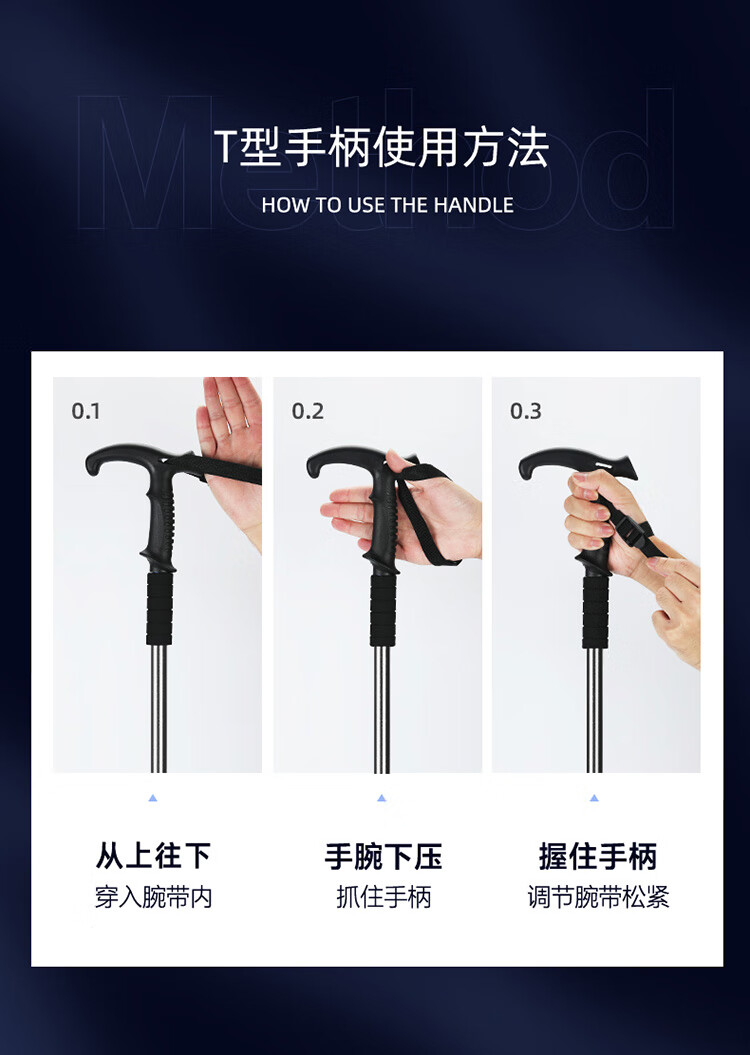 Method

T型手柄使用方法

HOW TO USE THE HANDLE

0.1

0.2

0.3

从上往下
穿入腕带内

手腕下压
抓住手柄

握住手柄
调节腕带松紧