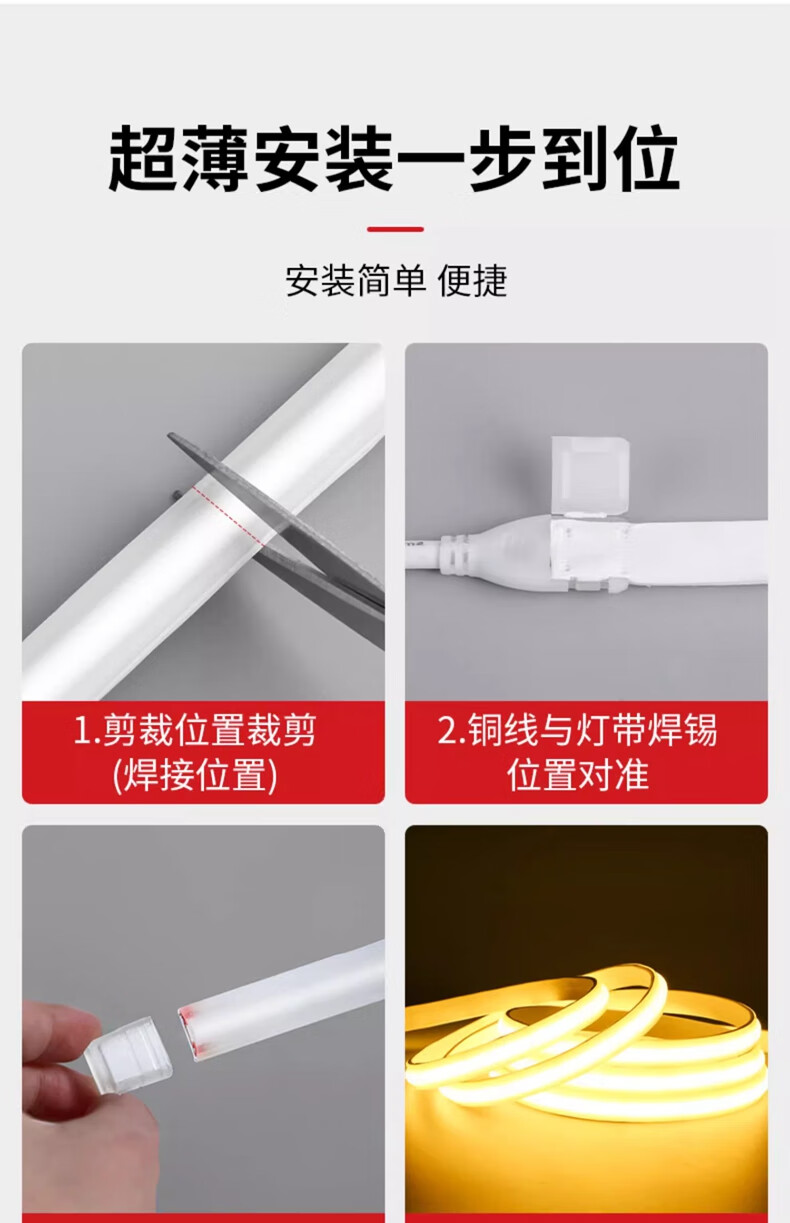 超薄安装一步到位

安装简单 便捷

1.剪裁位置裁剪
(焊接位置)

2.铜线与灯带焊锡
位置对准