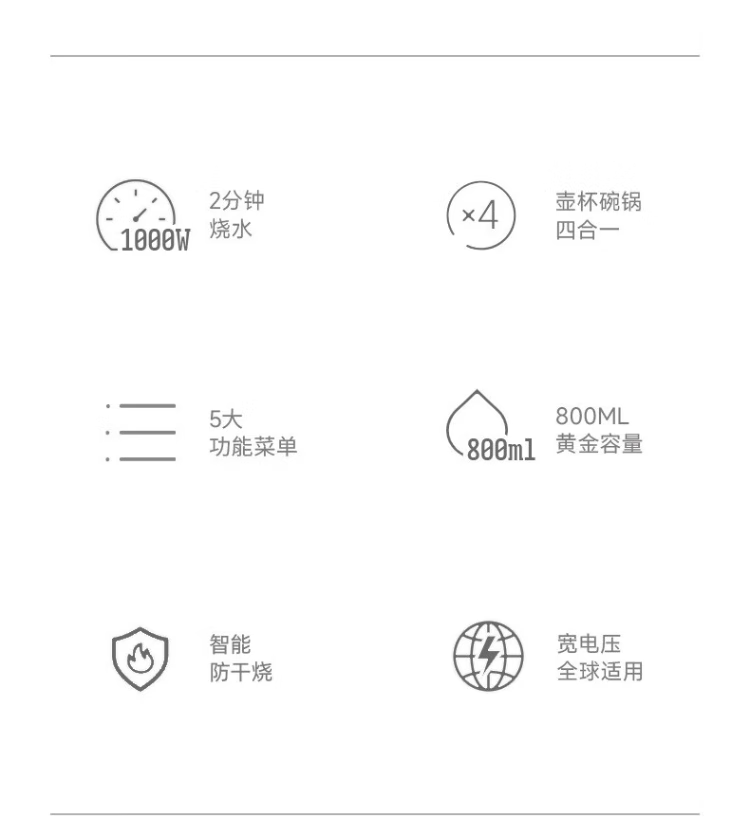 1000W

2分钟
烧水

×4

壶杯碗锅
四合一

5大
功能菜单

800ml

800ML
黄金容量

智能
防干烧

宽电压
全球适用