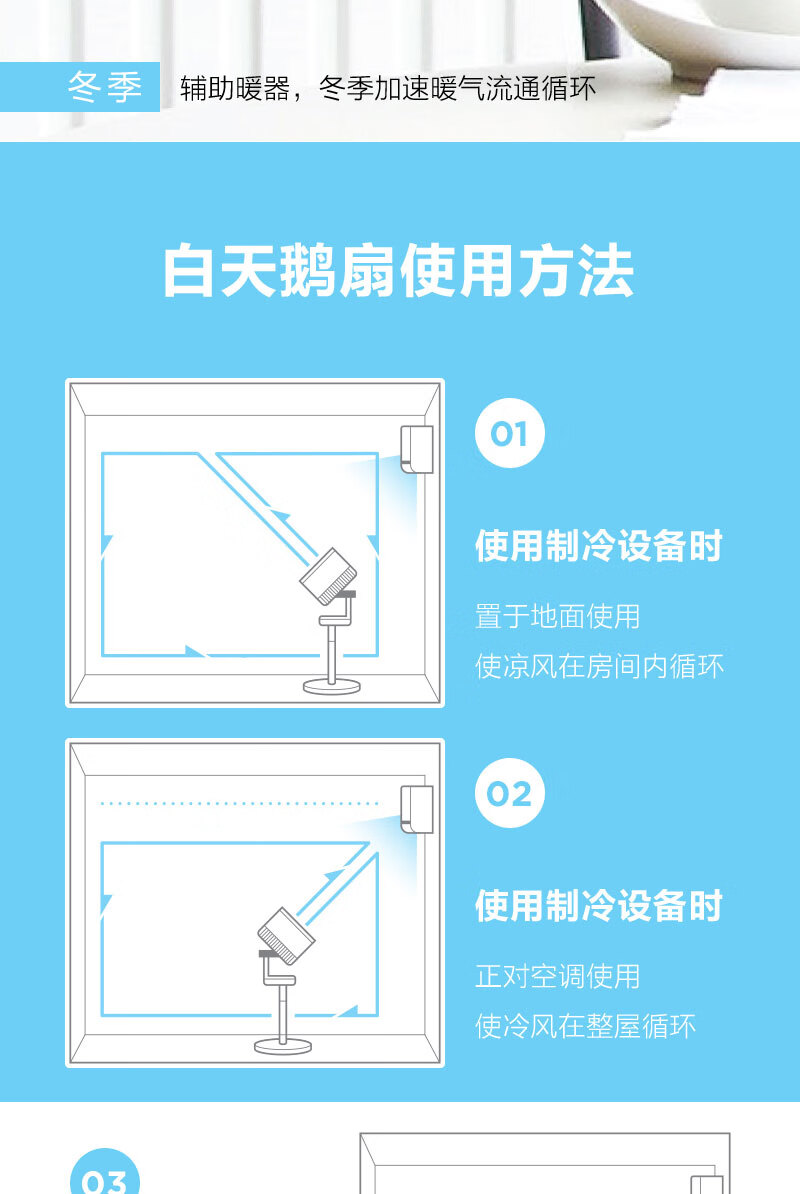 冬季 辅助暖器，冬季加速暖气流通循环

白天鹅扇使用方法

01

使用制冷设备时

置于地面使用
使凉风在房间内循环

02

使用制冷设备时

正对空调使用
使冷风在整屋循环

03