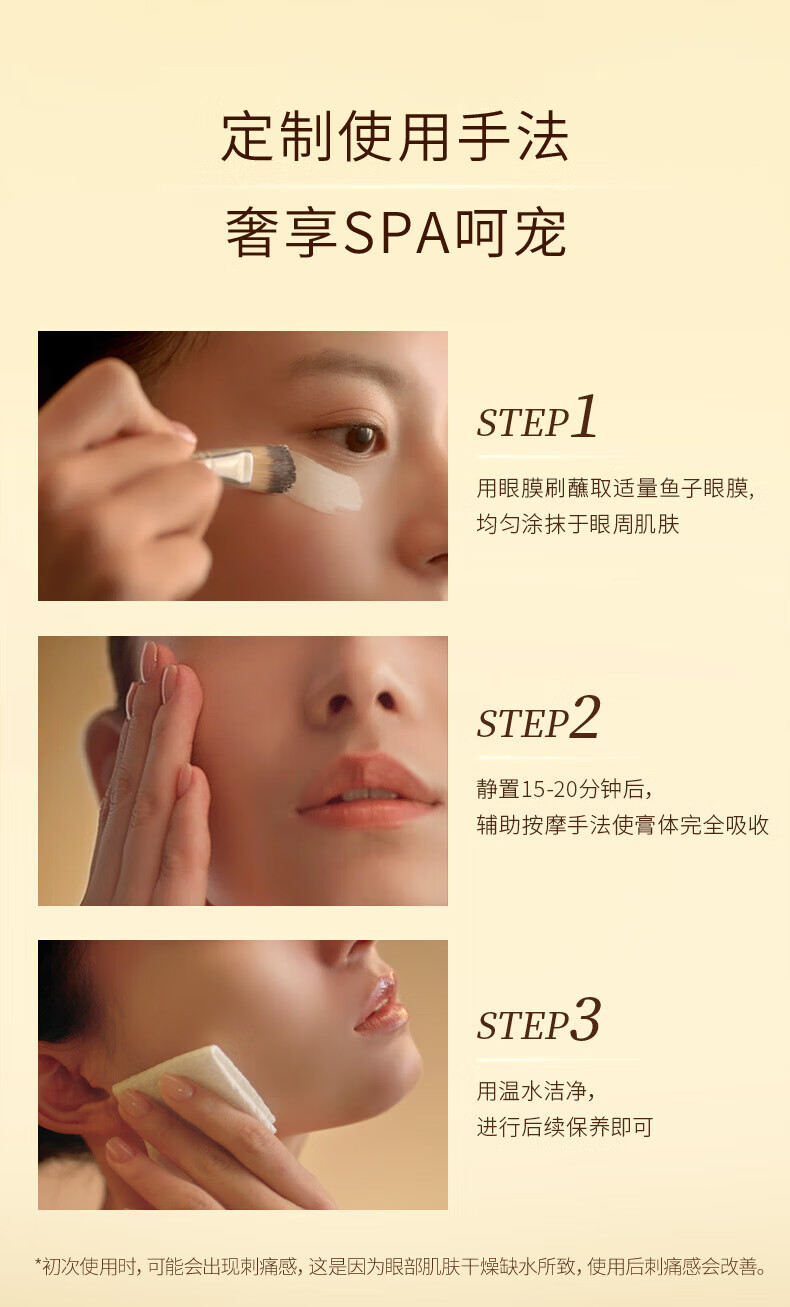 定制使用手法

奢享SPA呵宠

STEP1

用眼膜刷蘸取适量鱼子眼膜,
均匀涂抹于眼周肌肤

STEP2

静置15-20分钟后,
辅助按摩手法使膏体完全吸收

STEP3

用温水洁净,
进行后续保养即可

*初次使用时,可能会出现刺痛感,这是因为眼部肌肤干燥缺水所致,使用后刺痛感会改善。