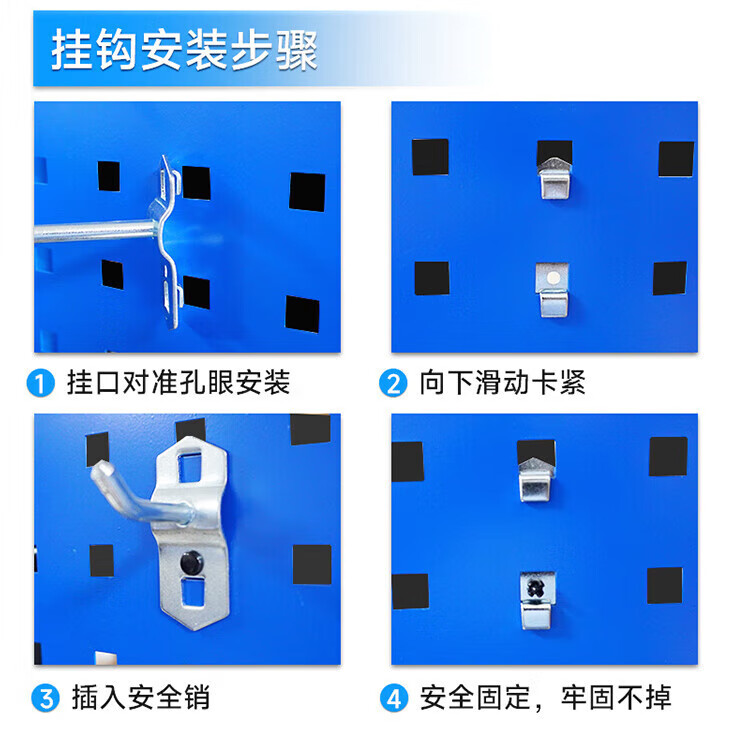 挂钩安装步骤

1 挂口对准孔眼安装

2 向下滑动卡紧

3 插入安全销

4 安全固定，牢固不掉