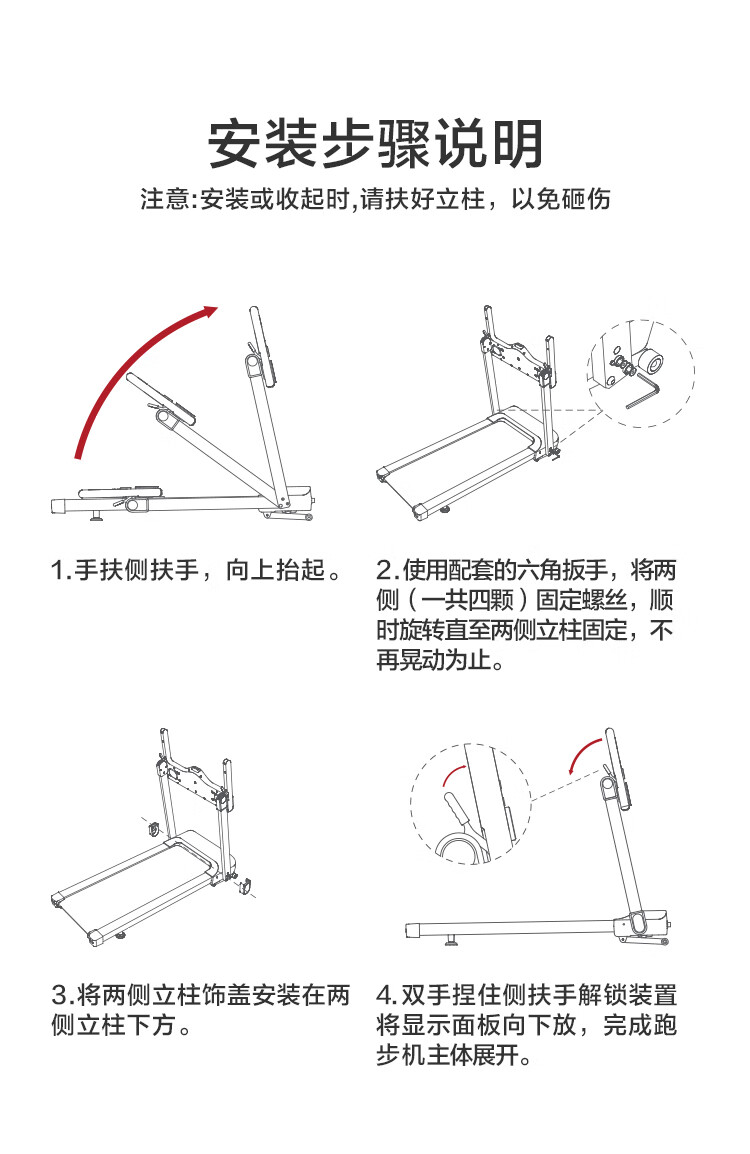 安装步骤说明

注意:安装或收起时,请扶好立柱，以免砸伤

1.手扶侧扶手，向上抬起。

2.使用配套的六角扳手，将两侧（一共四颗）固定螺丝，顺时旋转直至两侧立柱固定，不再晃动为止。

3.将两侧立柱饰盖安装在两侧立柱下方。

4.双手捏住侧扶手解锁装置将显示面板向下放，完成跑步机主体展开。