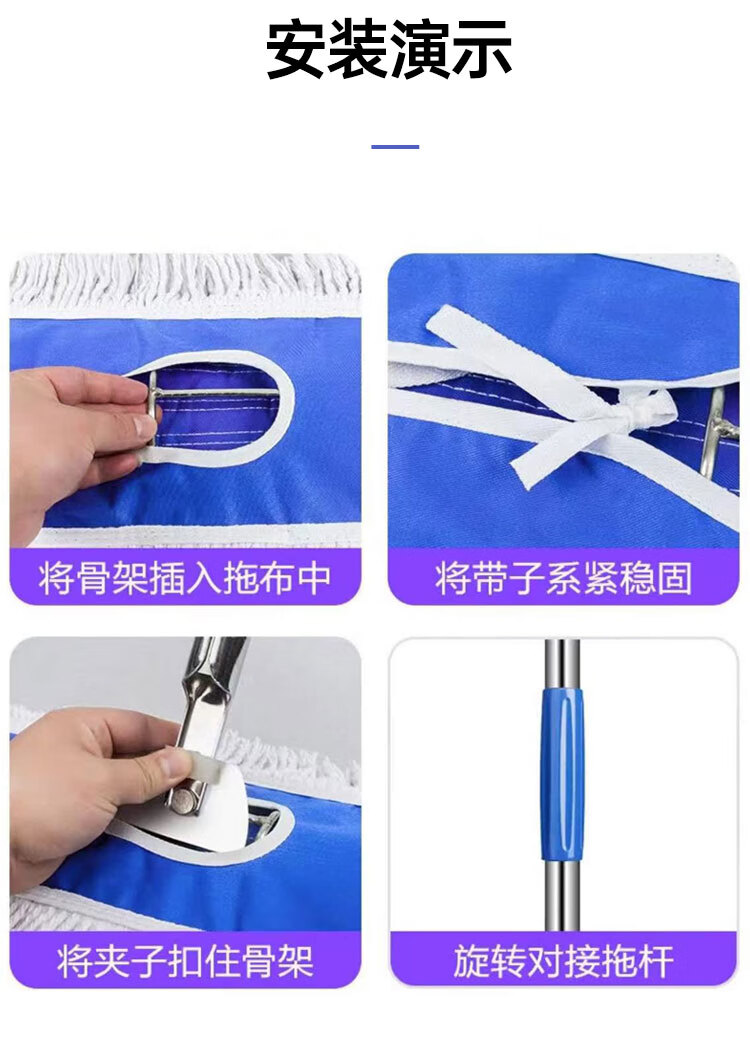 安装演示

将骨架插入拖布中

将带子系紧稳固

将夹子扣住骨架

旋转对接拖杆