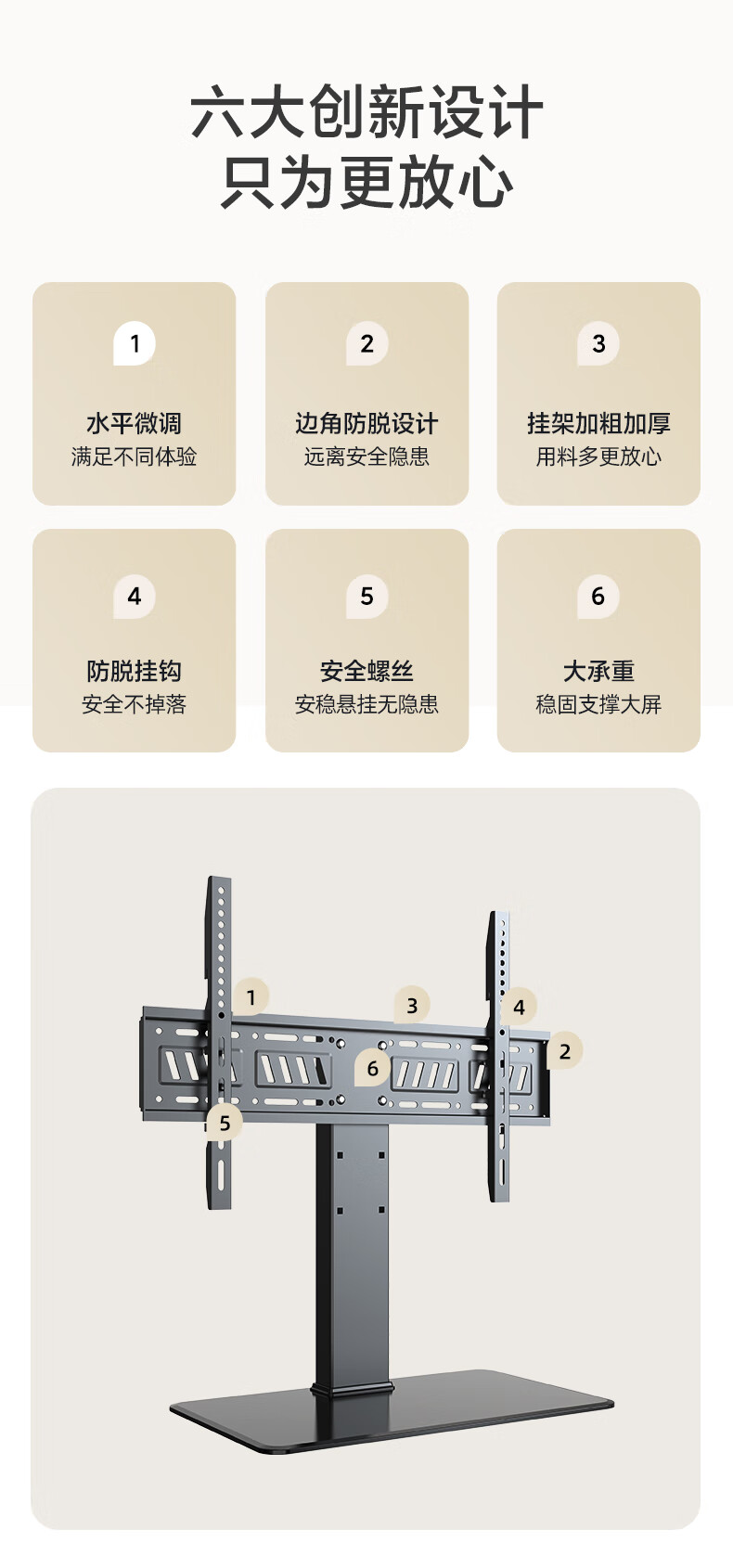 六大创新设计
只为更放心

1
水平微调
满足不同体验

2
边角防脱设计
远离安全隐患

3
挂架加粗加厚
用料多更放心

4
防脱挂钩
安全不掉落

5
安全螺丝
安稳悬挂无隐患

6
大承重
稳固支撑大屏

1
3
4
2
6
5