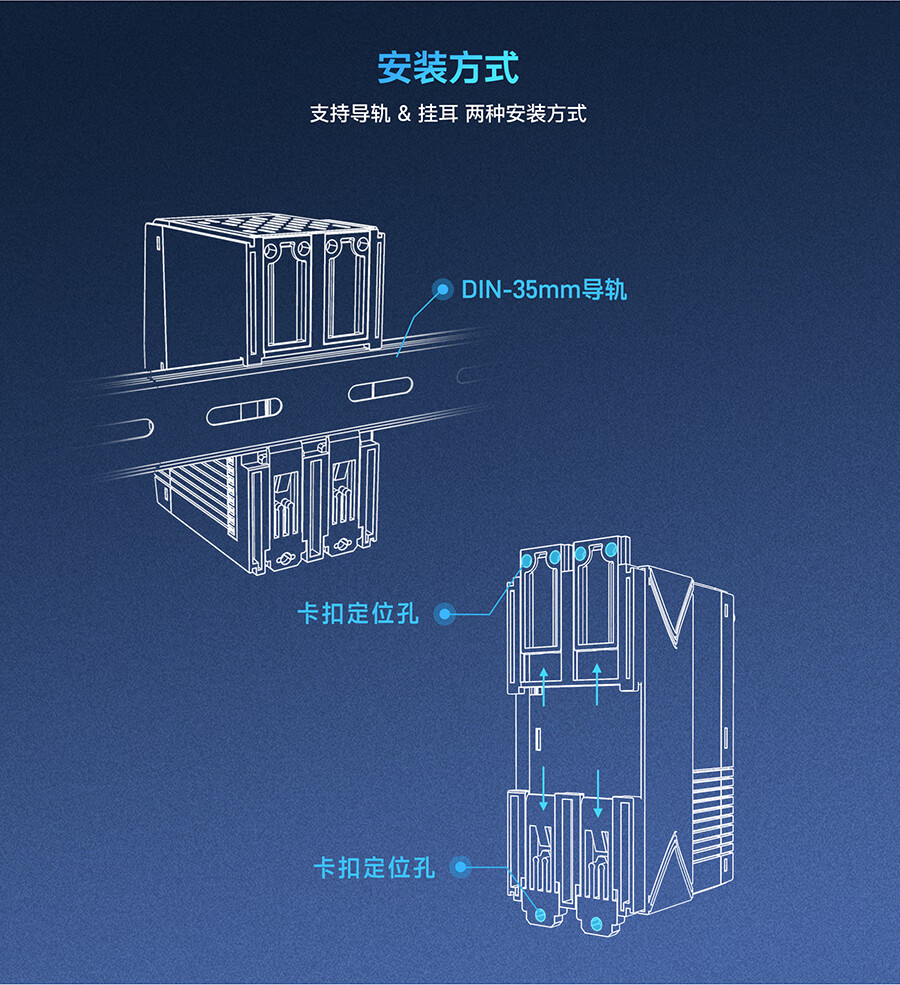 安装方式

支持导轨 & 挂耳 两种安装方式

DIN-35mm导轨

卡扣定位孔

卡扣定位孔