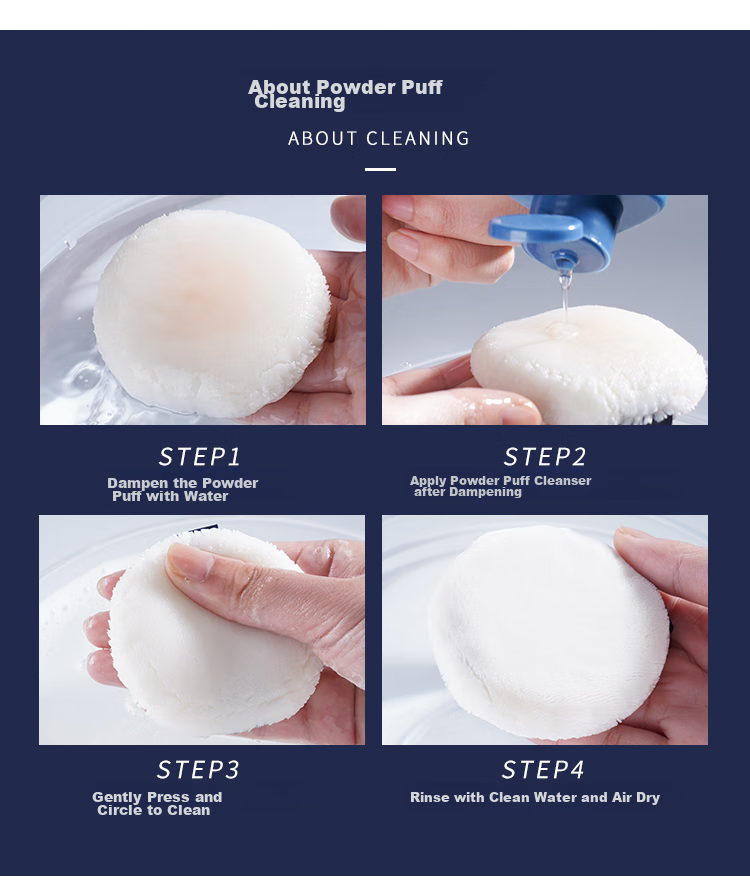 About Powder Puff Cleaning

ABOUT CLEANING

STEP1

Dampen the Powder Puff with Water

STEP2

Apply Powder Puff Cleanser after Dampening

STEP3

Gently Press and Circle to Clean

STEP4

Rinse with Clean Water and Air Dry