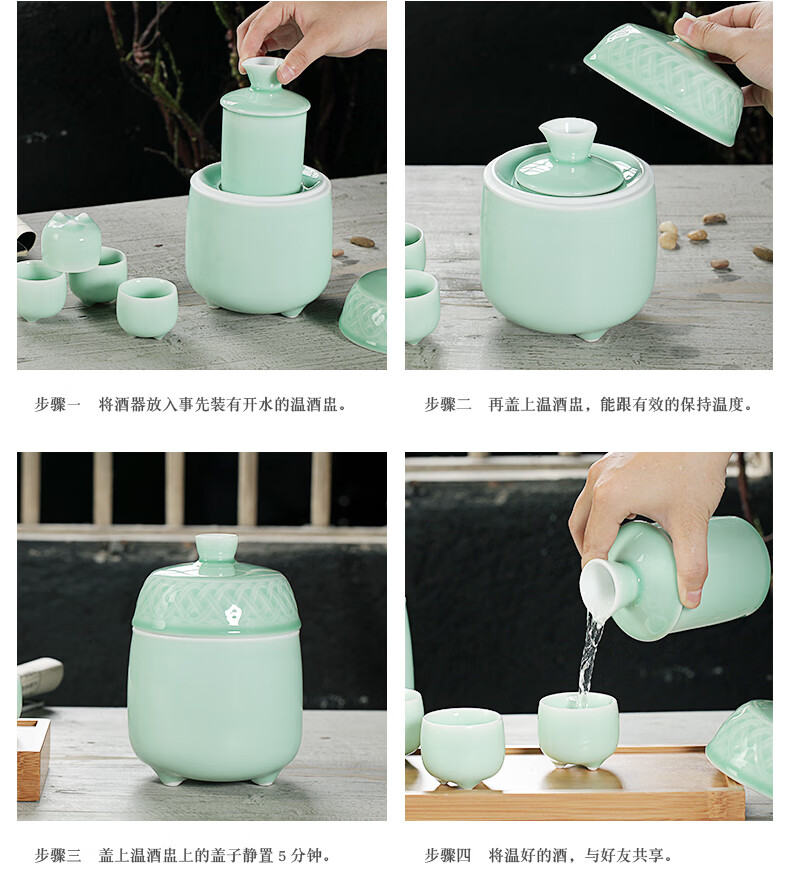 步骤一　将酒器放入事先装有开水的温酒盅。

步骤二　再盖上温酒盅，能跟有效的保持温度。

步骤三　盖上温酒盅上的盖子静置 5 分钟。

步骤四　将温好的酒，与好友共享。