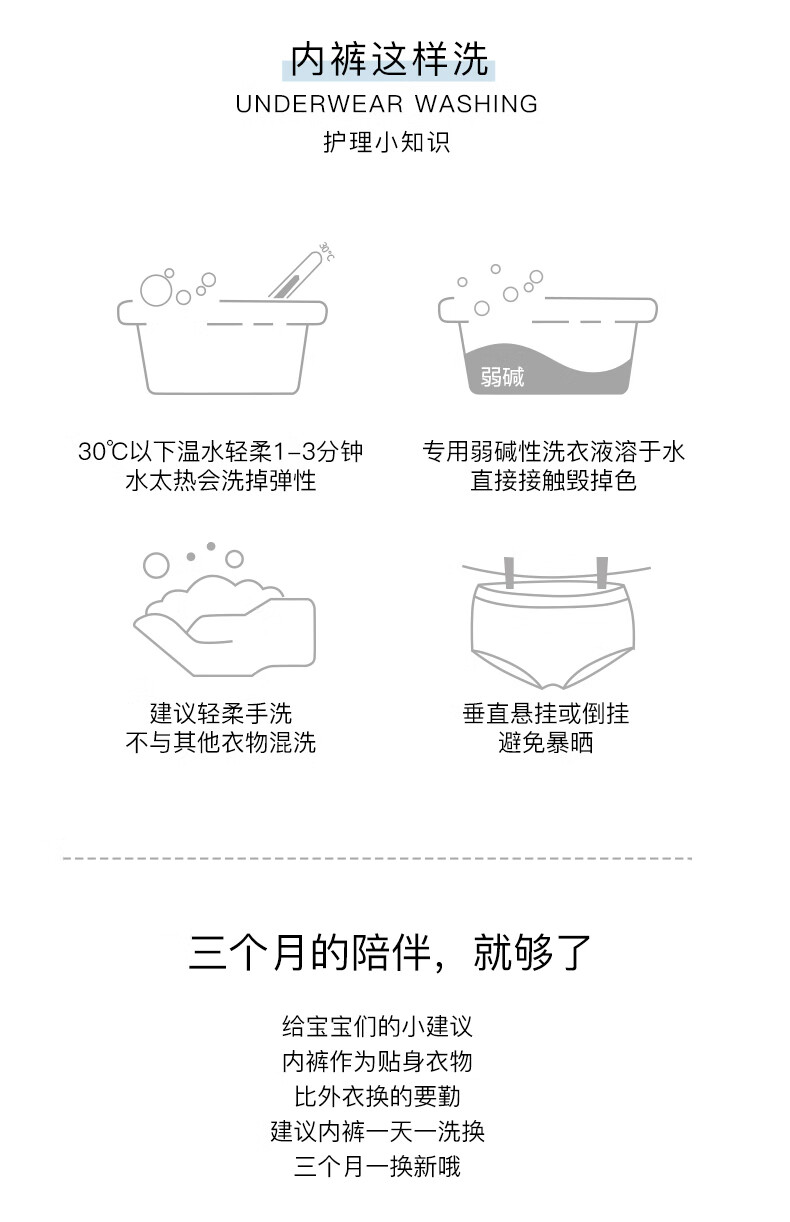 内裤这样洗
UNDERWEAR WASHING
护理小知识

30℃

弱碱

30℃以下温水轻柔1-3分钟
水太热会洗掉弹性

专用弱碱性洗衣液溶于水
直接接触毁掉色

建议轻柔手洗
不与其他衣物混洗

垂直悬挂或倒挂
避免暴晒

三个月的陪伴，就够了

给宝宝们的小建议
内裤作为贴身衣物
比外衣换的要勤
建议内裤一天一洗换
三个月一换新哦