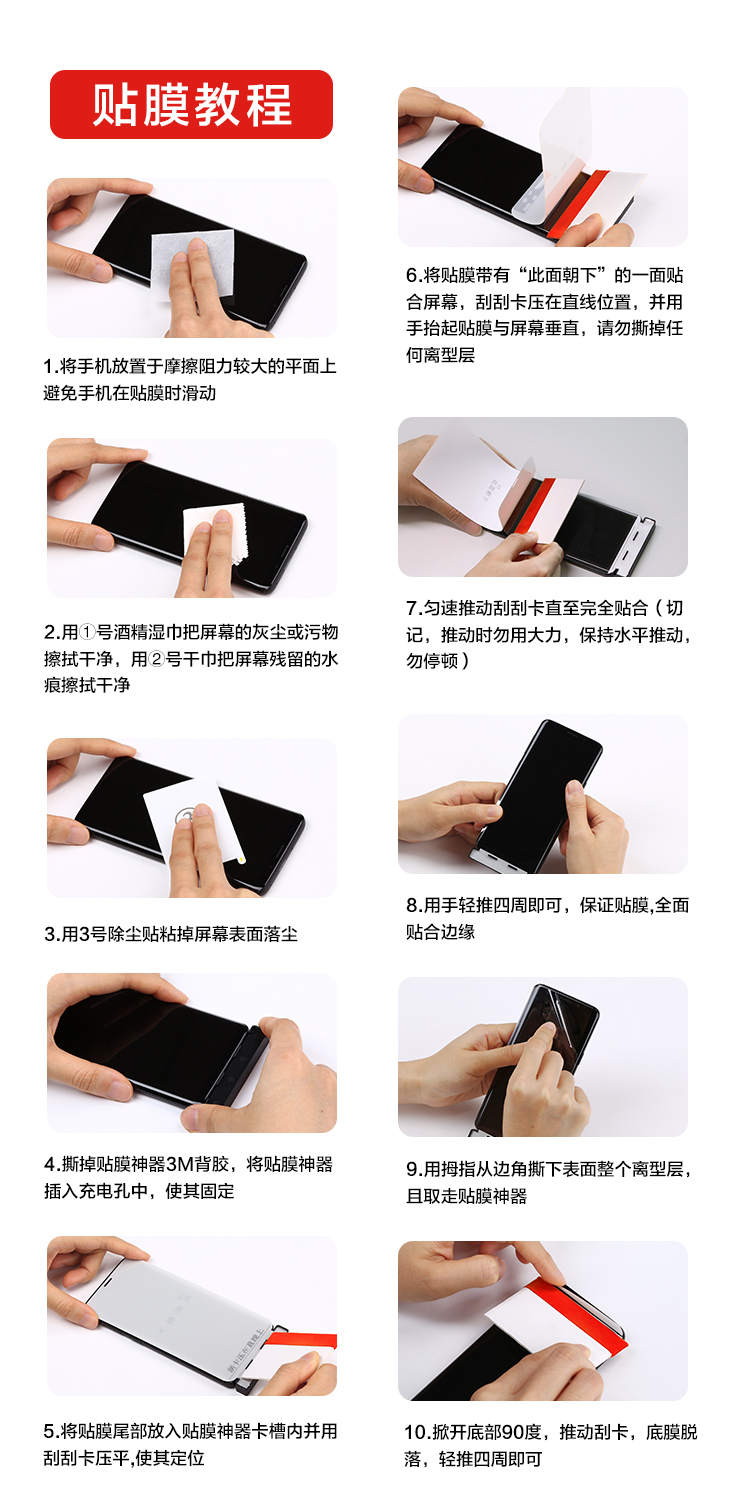 贴膜教程

1.将手机放置于摩擦阻力较大的平面上避免手机在贴膜时滑动

2.用①号酒精湿巾把屏幕的灰尘或污物擦拭干净，用②号干巾把屏幕残留的水痕擦拭干净

3.用3号除尘贴粘掉屏幕表面落尘

4.撕掉贴膜神器3M背胶，将贴膜神器插入充电孔中，使其固定

5.将贴膜尾部放入贴膜神器卡槽内并用刮刮卡压平,使其定位

6.将贴膜带有“此面朝下”的一面贴合屏幕，刮刮卡压在直线位置，并用手抬起贴膜与屏幕垂直，请勿撕掉任何离型层

7.匀速推动刮刮卡直至完全贴合（切记，推动时勿用大力，保持水平推动，勿停顿）

8.用手轻推四周即可，保证贴膜,全面贴合边缘

9.用拇指从边角撕下表面整个离型层，且取走贴膜神器

10.掀开底部90度，推动刮卡，底膜脱落，轻推四周即可