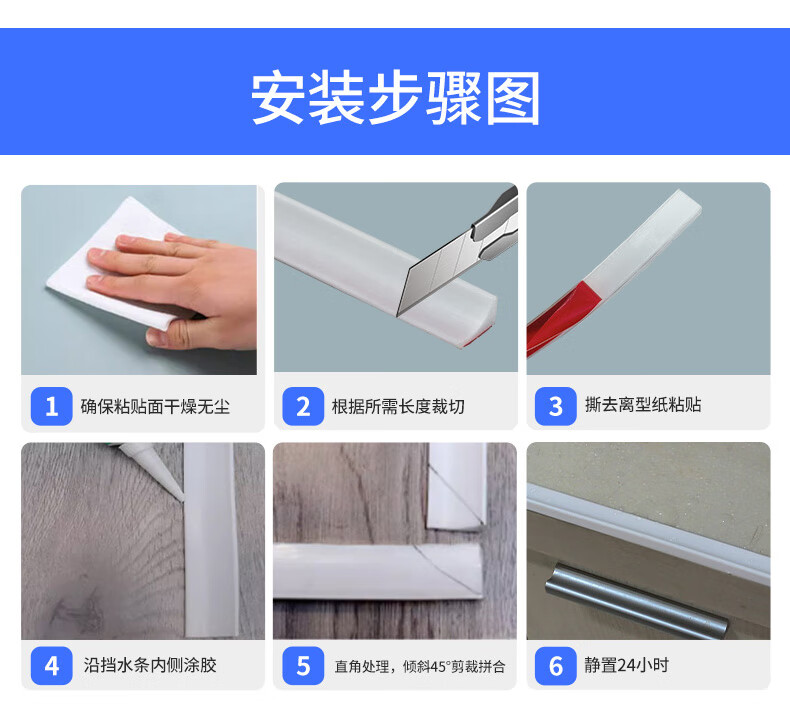 安装步骤图

1 确保粘贴面干燥无尘

2 根据所需长度裁切

3 撕去离型纸粘贴

4 沿挡水条内侧涂胶

5 直角处理，倾斜45°剪裁拼合

6 静置24小时