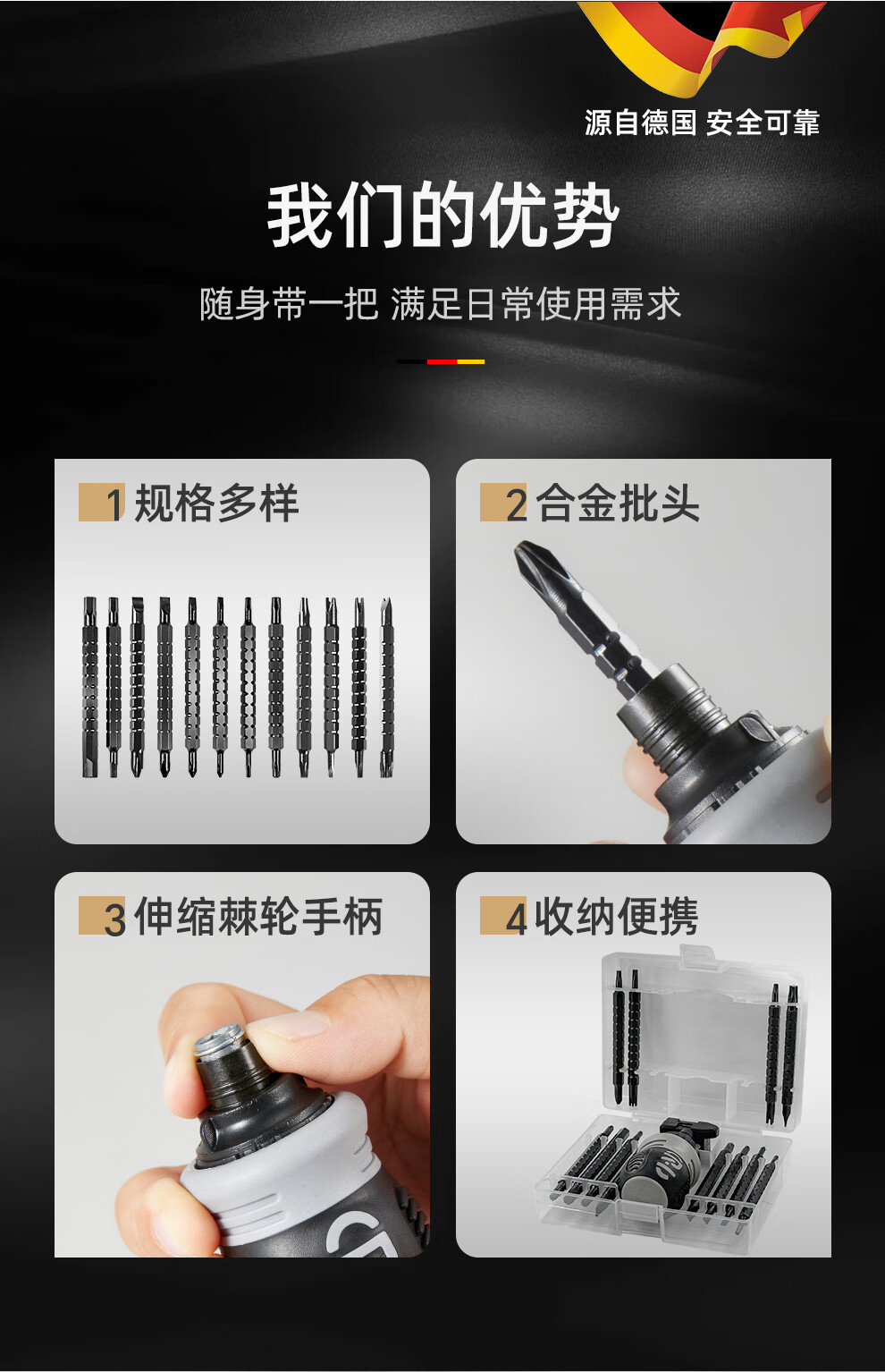 源自德国 安全可靠

我们的优势

随身带一把 满足日常使用需求

1 规格多样

2 合金批头

3 伸缩棘轮手柄

4 收纳便携