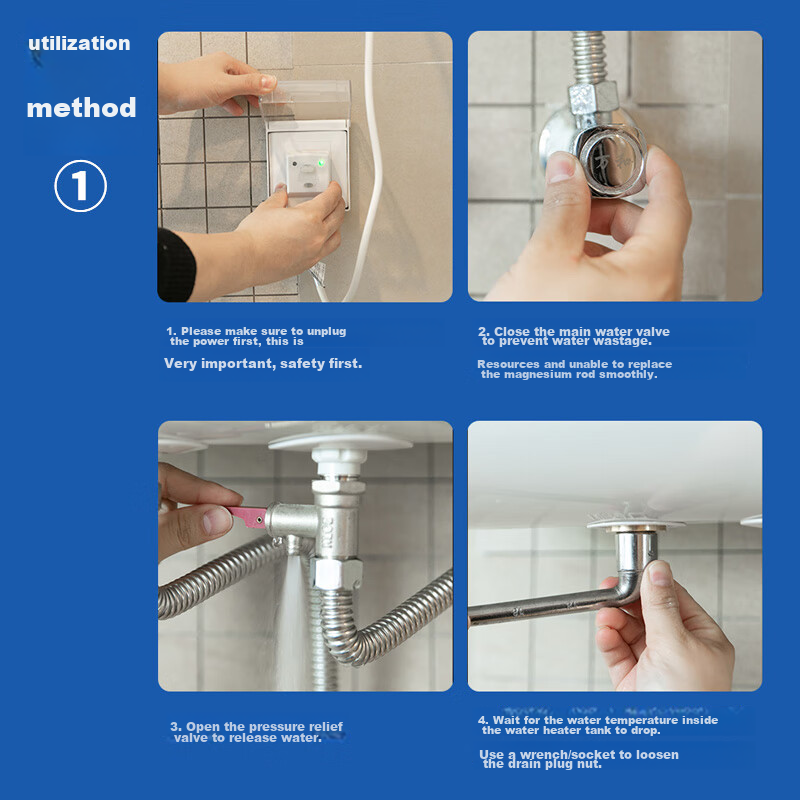 utilization

method

①

1. Please make sure to unplug the power first, this is

Very important, safety first.

2. Close the main water valve to prevent water wastage.

Resources and unable to replace the magnesium rod smoothly.

3. Open the pressure relief valve to release water.

4. Wait for the water temperature inside the water heater tank to drop.

Use a wrench/socket to loosen the drain plug nut.