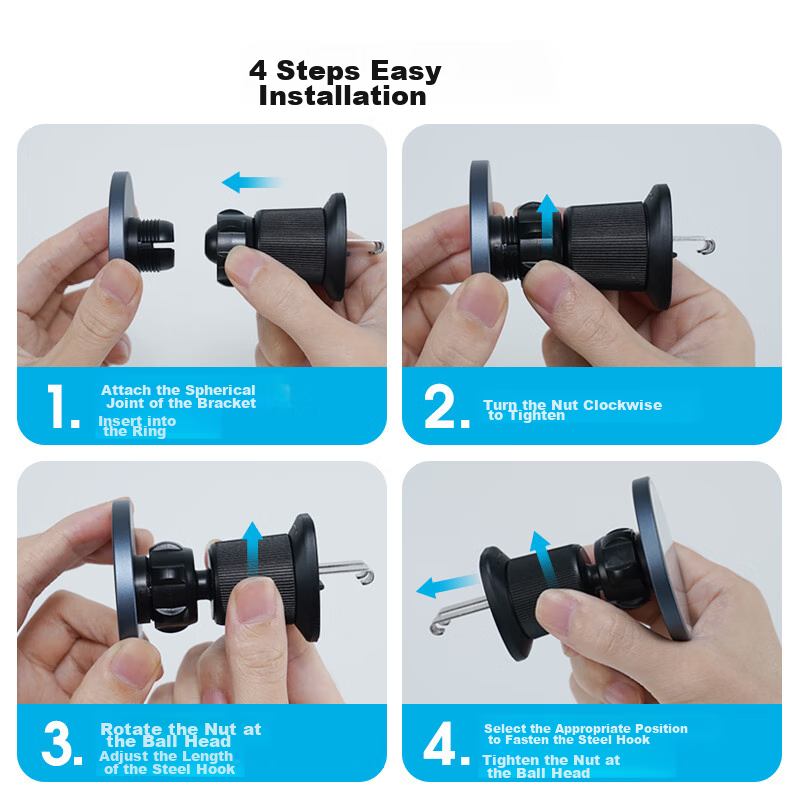 4 Steps Easy Installation

1. Attach the Spherical Joint of the Bracket Insert into the Ring

2. Turn the Nut Clockwise to Tighten

3. Rotate the Nut at the Ball Head Adjust the Length of the Steel Hook

4. Select the Appropriate Position to Fasten the Steel Hook Tighten the Nut at the Ball Head