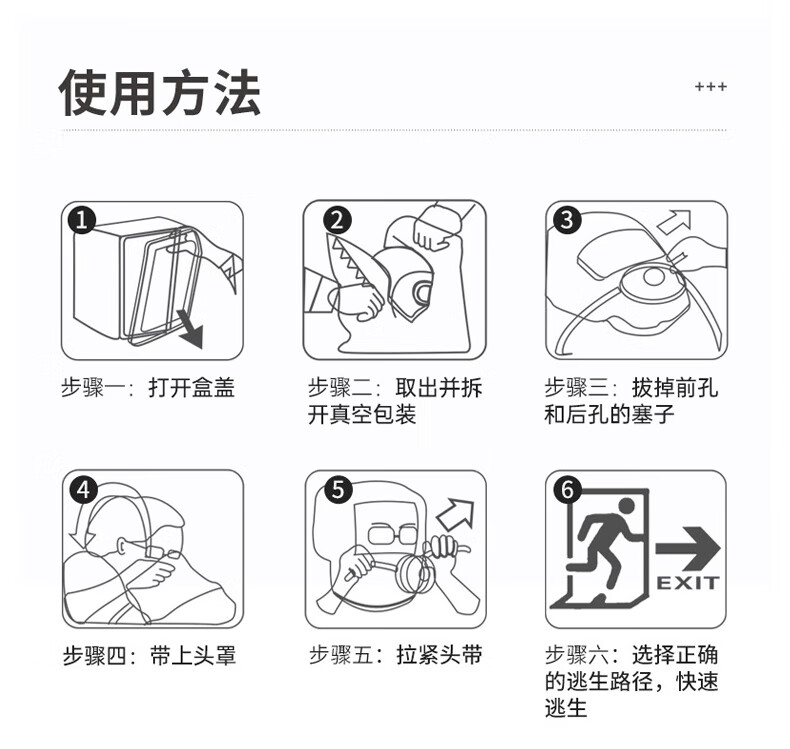 使用方法

+++

1

步骤一：打开盒盖

2

步骤二：取出并拆开真空包装

3

步骤三：拔掉前孔和后孔的塞子

4

步骤四：带上头罩

5

步骤五：拉紧头带

6

EXIT

步骤六：选择正确的逃生路径，快速逃生