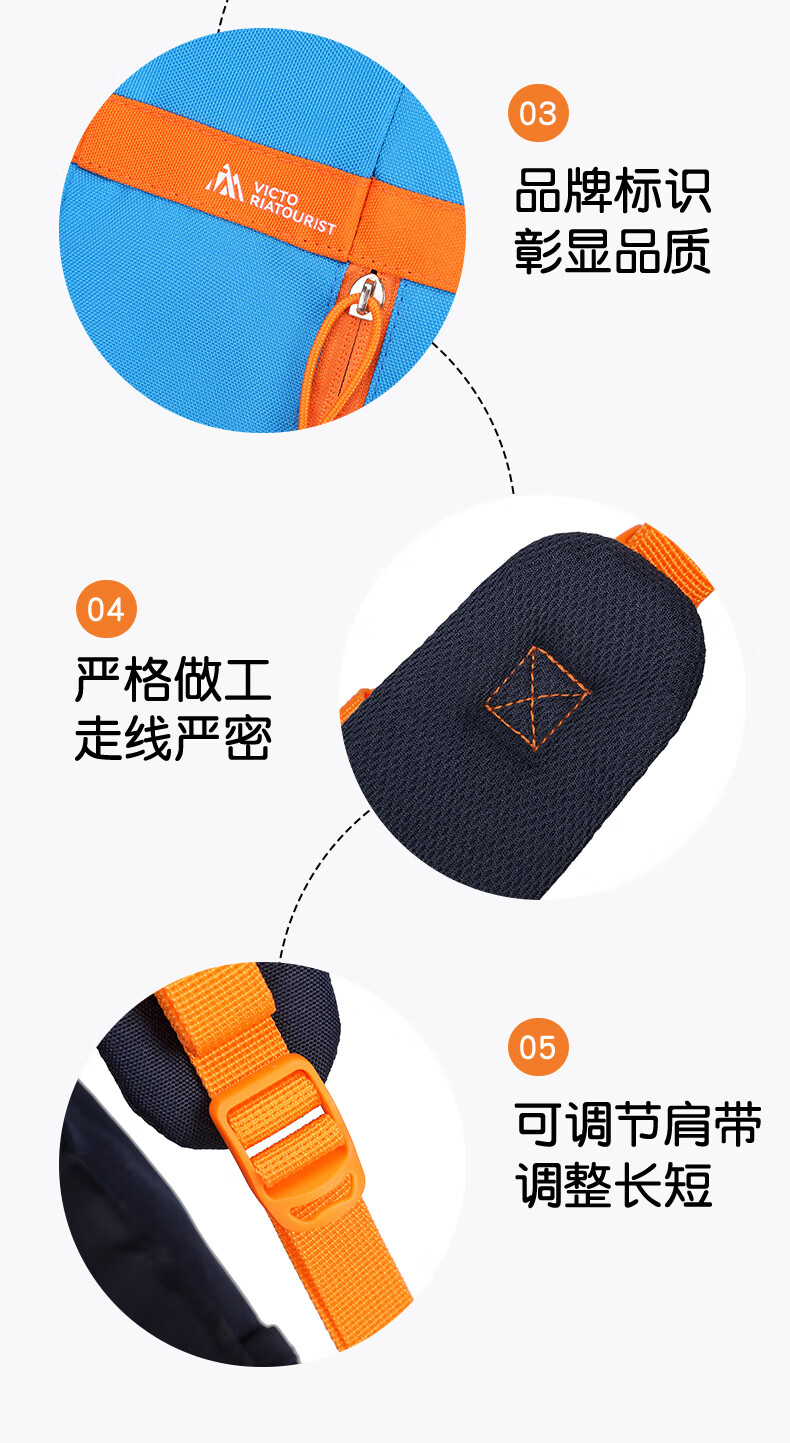 VICTO
RIATOURIST

03
品牌标识
彰显品质

04
严格做工
走线严密

05
可调节肩带
调整长短