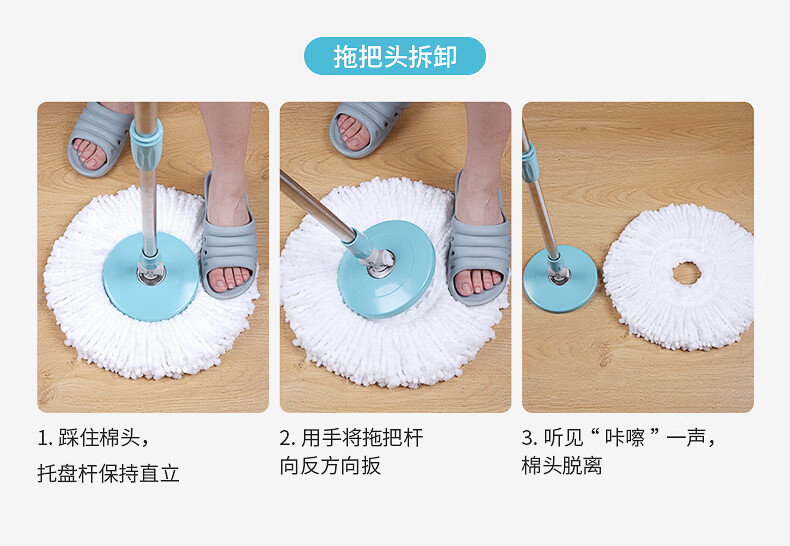 拖把头拆卸

1. 踩住棉头，
托盘杆保持直立

2. 用手将拖把杆
向反方向扳

3. 听见“咔嚓”一声，
棉头脱离