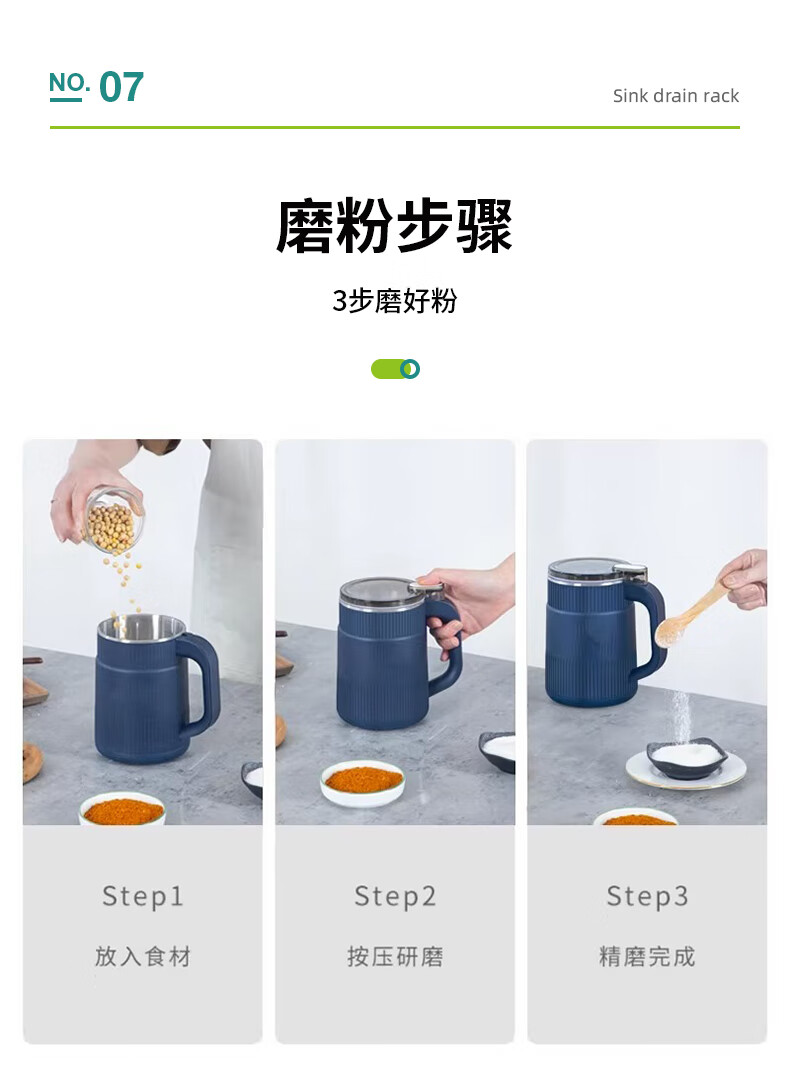 NO. 07

Sink drain rack

磨粉步骤

3步磨好粉

Step1

放入食材

Step2

按压研磨

Step3

精磨完成