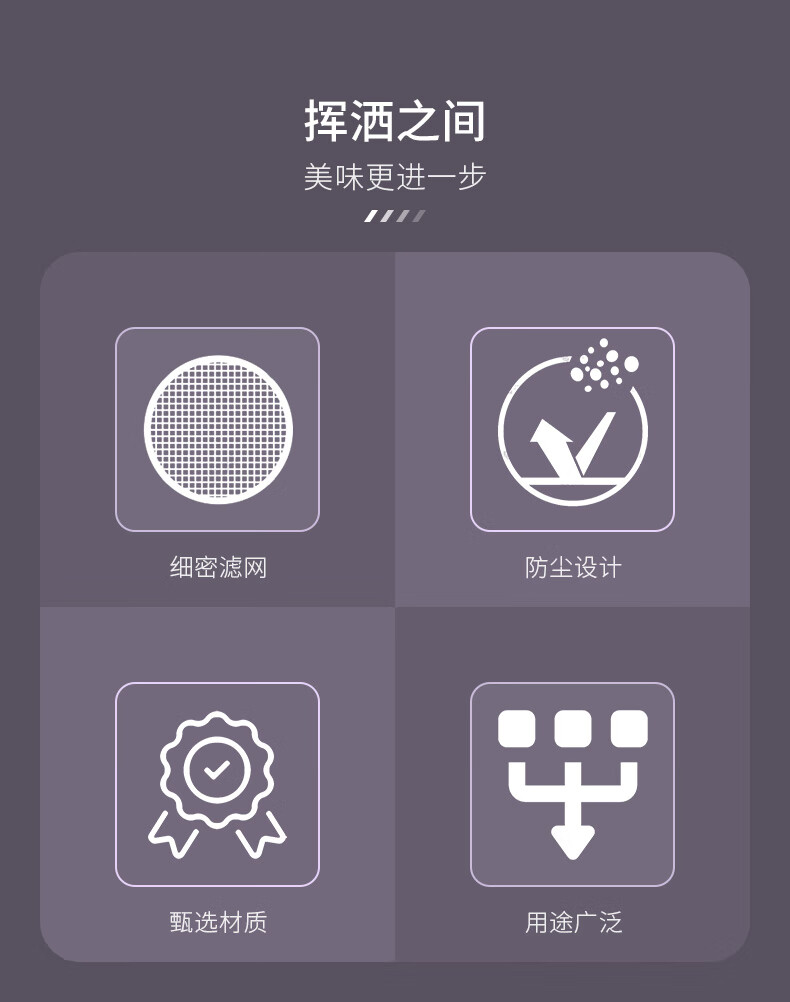 挥洒之间

美味更进一步

细密滤网

防尘设计

甄选材质

用途广泛